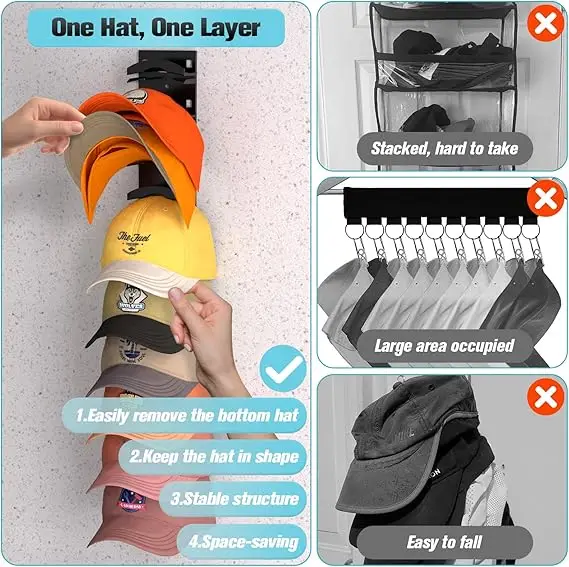 One Hat, One Layer

The Fuel

WOLVES

1.Easily remove the bottom hat

2.Keep the hat in shape

3.Stable structure

4.Space-saving

Stacked, hard to take

Large area occupied

Easy to fall