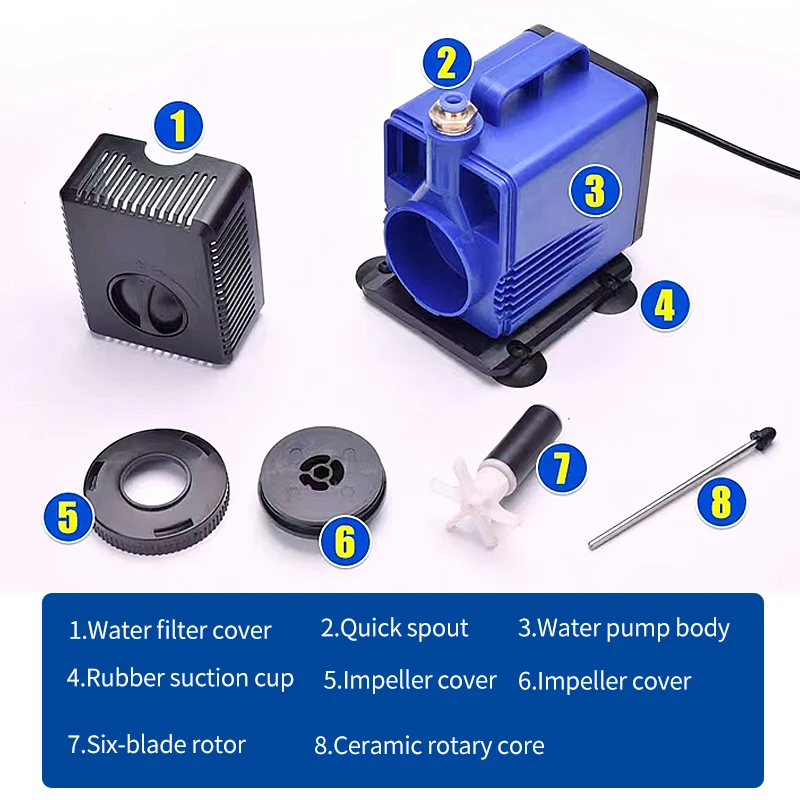 1

2

3

4

5

6

7

8

1.Water filter cover
2.Quick spout
3.Water pump body
4.Rubber suction cup
5.Impeller cover
6.Impeller cover
7.Six-blade rotor
8.Ceramic rotary core