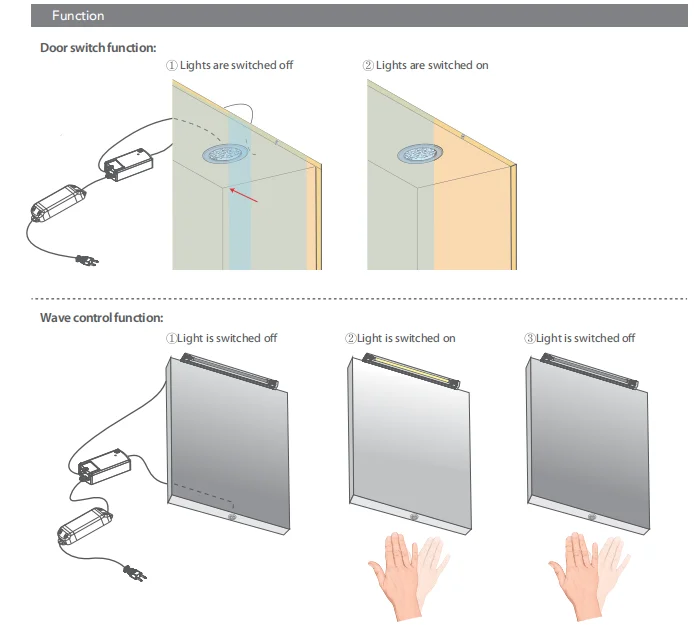 Function

Door switch function:

① Lights are switched off

② Lights are switched on

Wave control function:

①Light is switched off

②Light is switched on

③Light is switched off