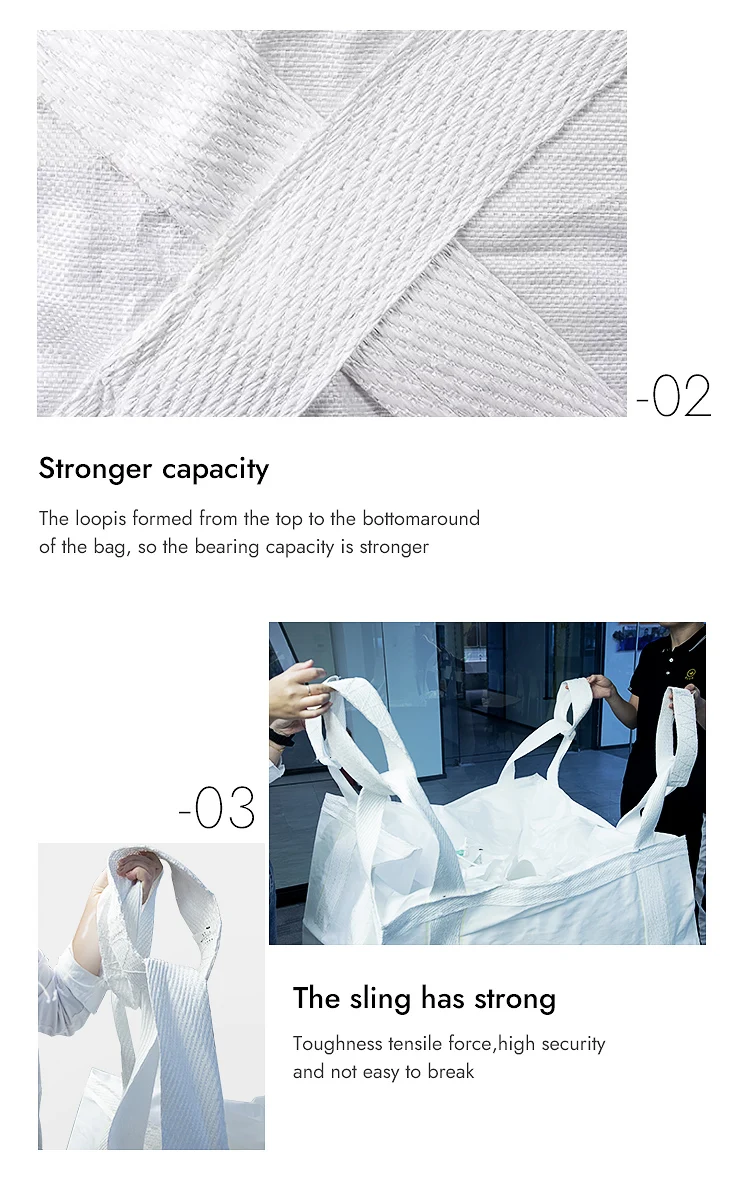 -02

Stronger capacity

The loopis formed from the top to the bottomaround of the bag, so the bearing capacity is stronger

-03

The sling has strong

Toughness tensile force,high security and not easy to break