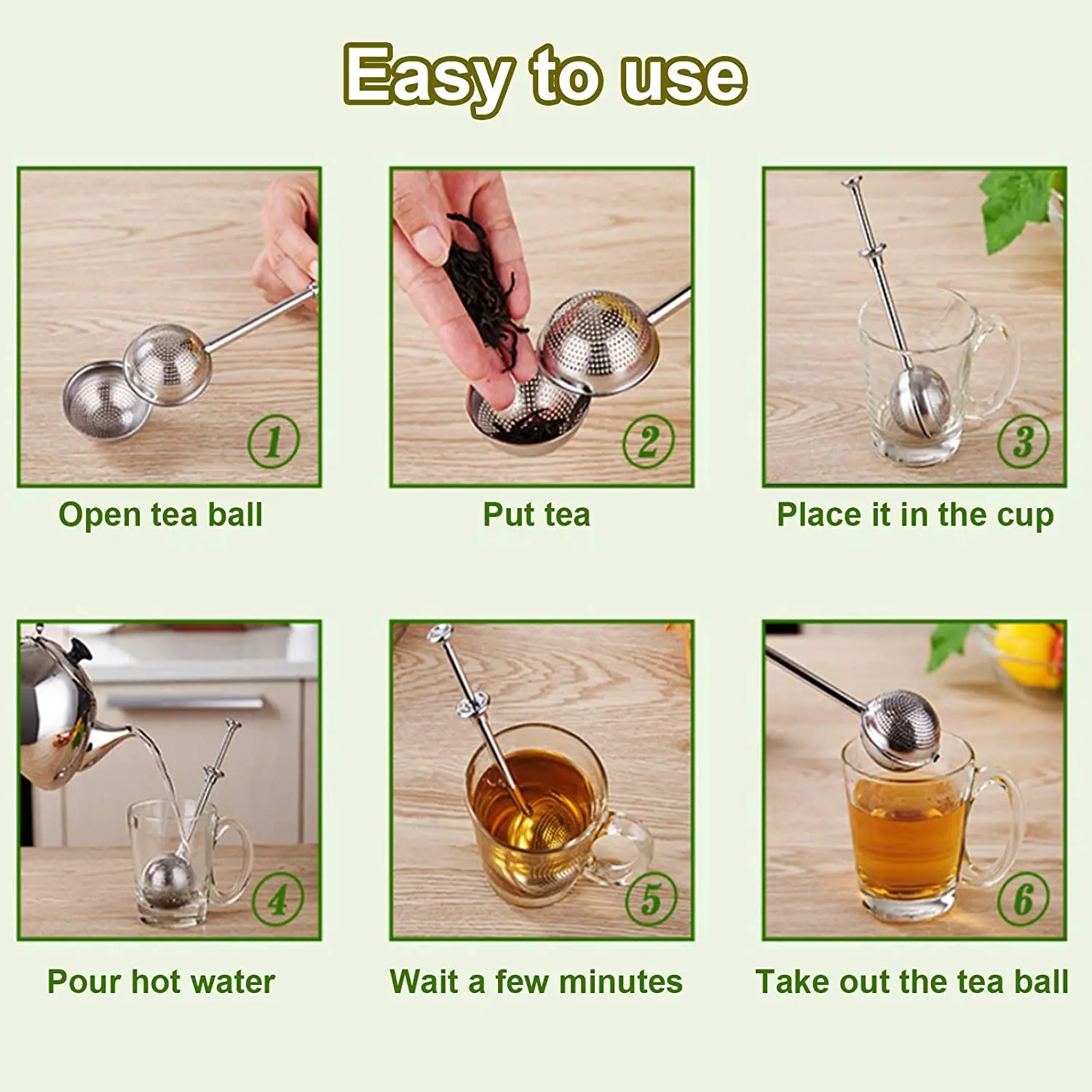 Easy to use

1
Open tea ball

2
Put tea

3
Place it in the cup

4
Pour hot water

5
Wait a few minutes

6
Take out the tea ball