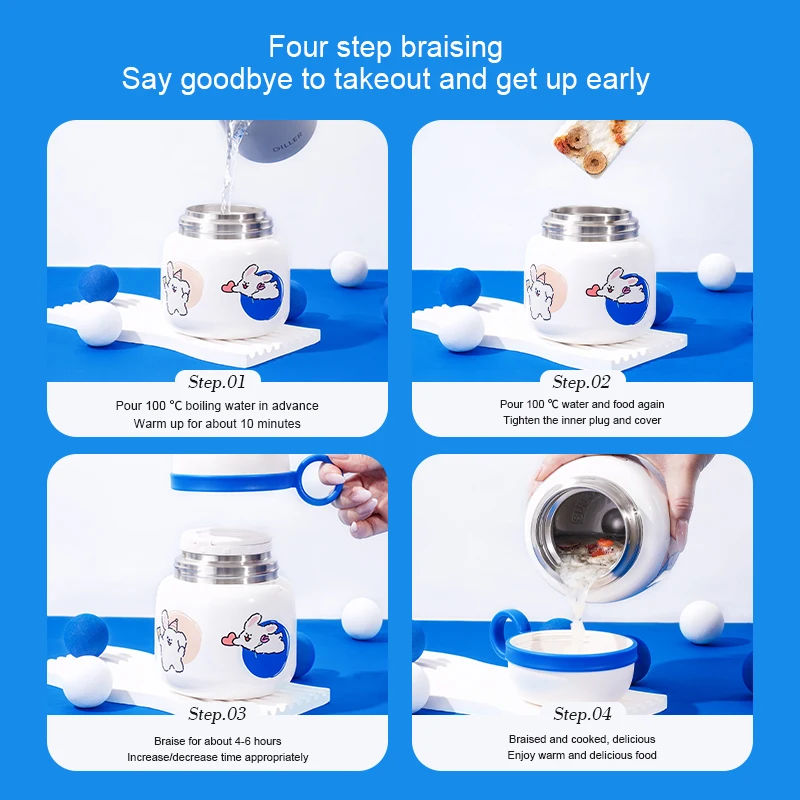 Four step braising
Say goodbye to takeout and get up early

DILLER

Step.01
Pour 100 ℃ boiling water in advance
Warm up for about 10 minutes

Step.02
Pour 100 ℃ water and food again
Tighten the inner plug and cover

Step.03
Braise for about 4-6 hours
Increase/decrease time appropriately

Step.04
Braised and cooked, delicious
Enjoy warm and delicious food