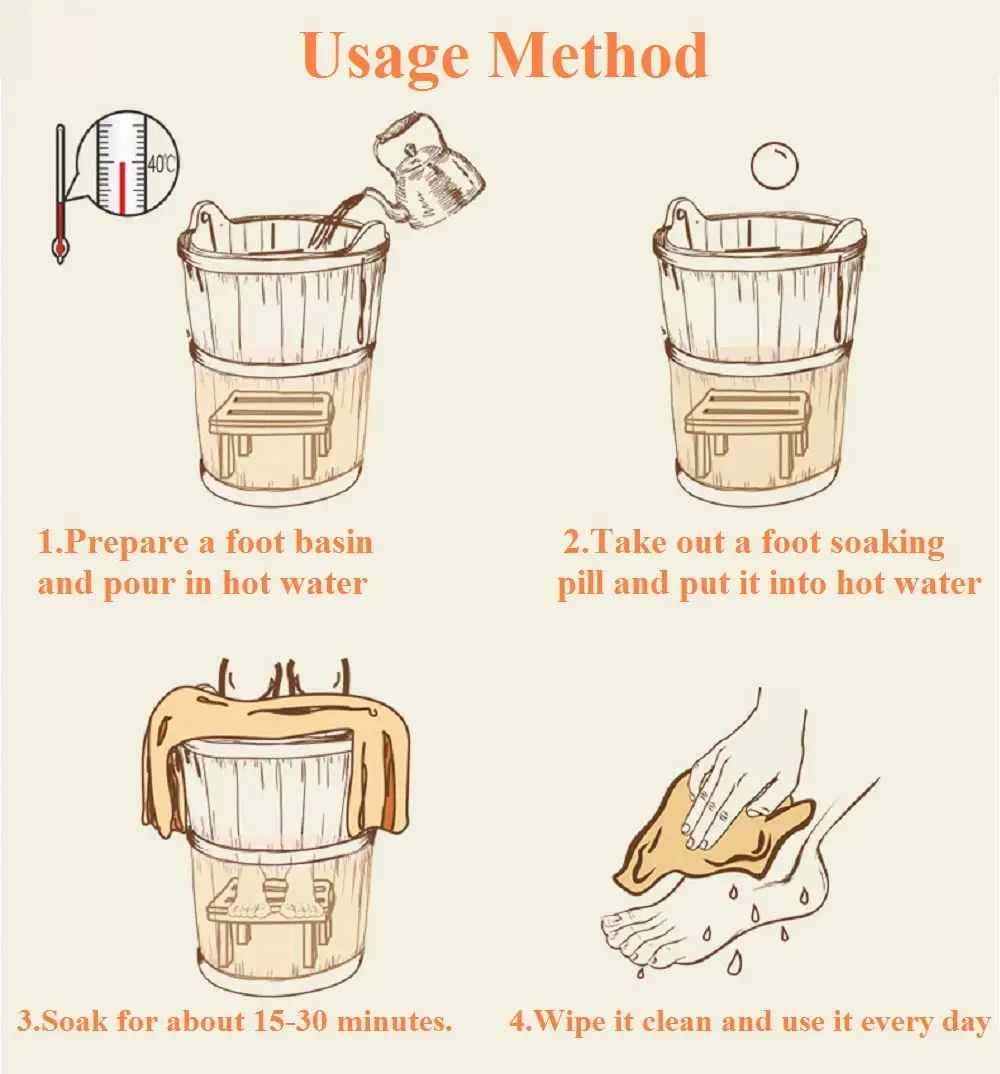 Usage Method

40℃

1.Prepare a foot basin and pour in hot water

2.Take out a foot soaking pill and put it into hot water

3.Soak for about 15-30 minutes.

4.Wipe it clean and use it every day