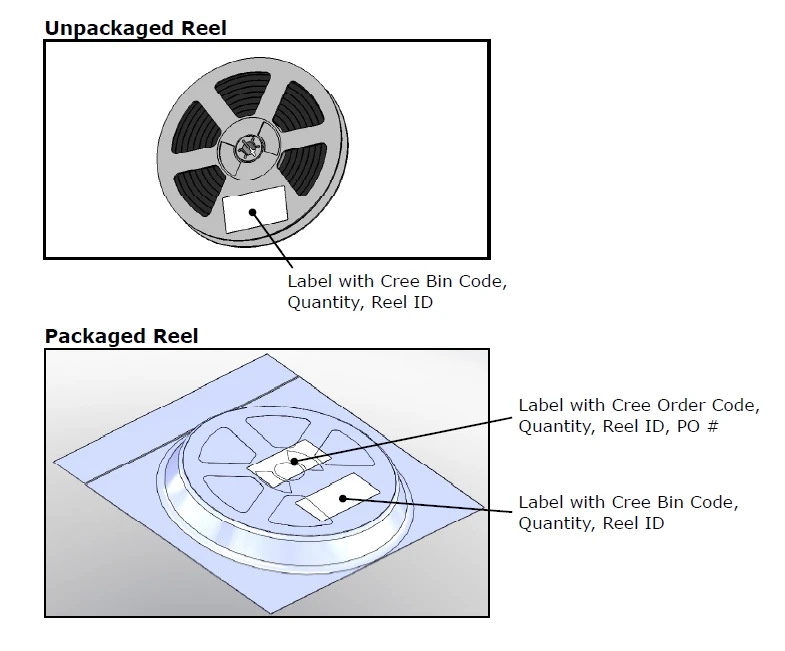 Unpackaged Reel

Label with Cree Bin Code, Quantity, Reel ID

Packaged Reel

Label with Cree Order Code, Quantity, Reel ID, PO #

Label with Cree Bin Code, Quantity, Reel ID