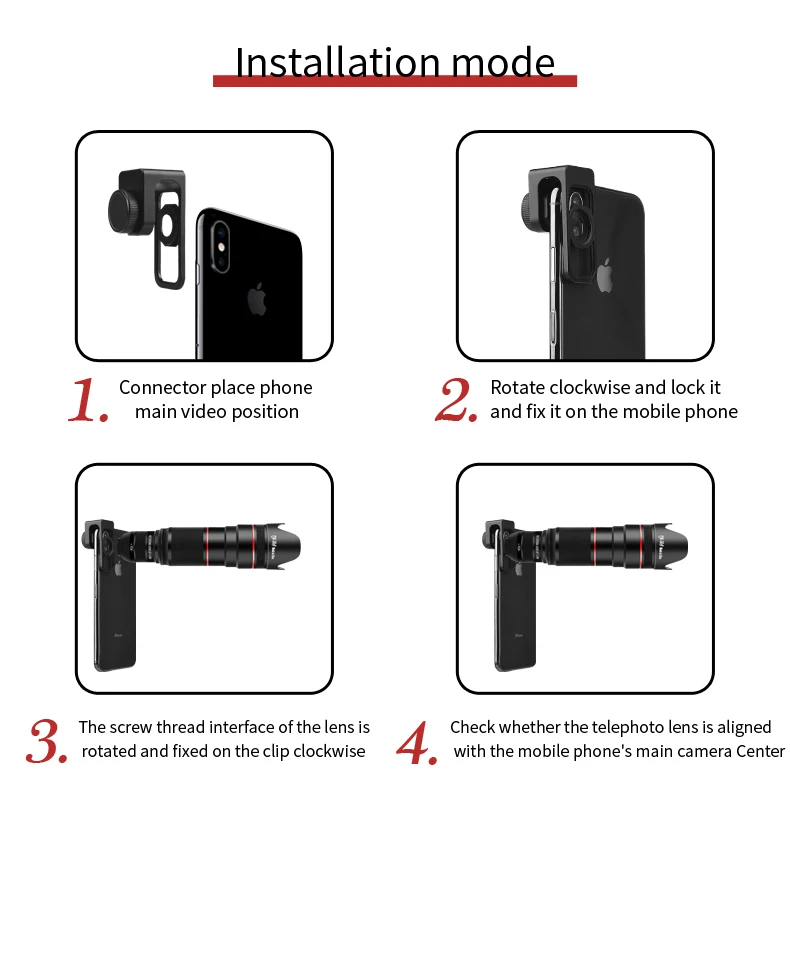 Installation mode

1. Connector place phone main video position

2. Rotate clockwise and lock it and fix it on the mobile phone

3. The screw thread interface of the lens is rotated and fixed on the clip clockwise

4. Check whether the telephoto lens is aligned with the mobile phone's main camera Center