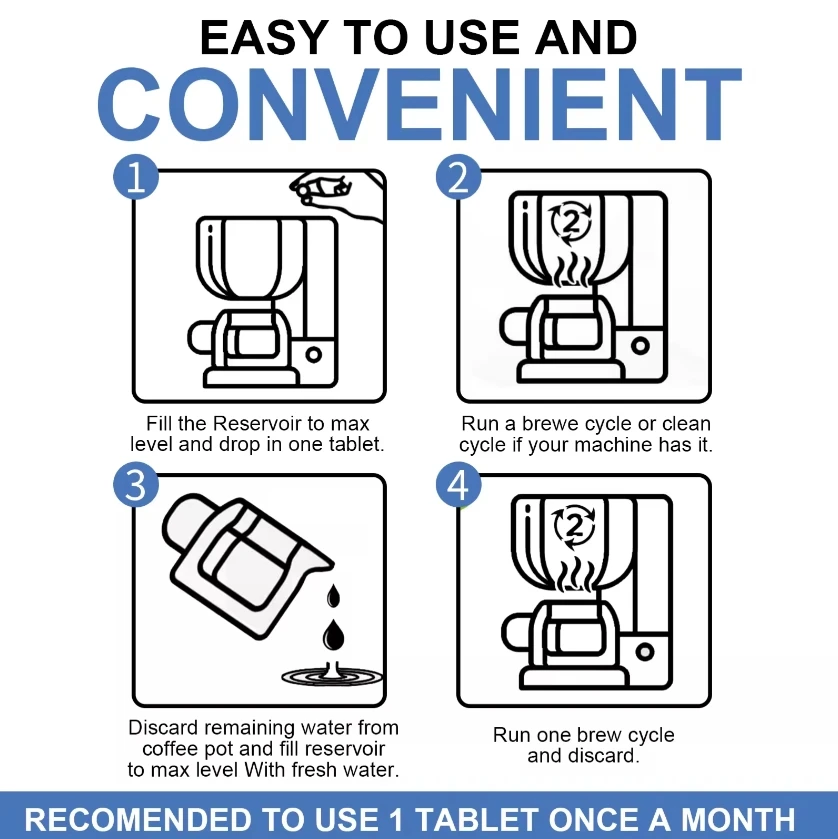 EASY TO USE AND
CONVENIENT

1

Fill the Reservoir to max level and drop in one tablet.

2

2

Run a brewe cycle or clean cycle if your machine has it.

3

Discard remaining water from coffee pot and fill reservoir to max level With fresh water.

4

2

Run one brew cycle and discard.

RECOMENDED TO USE 1 TABLET ONCE A MONTH