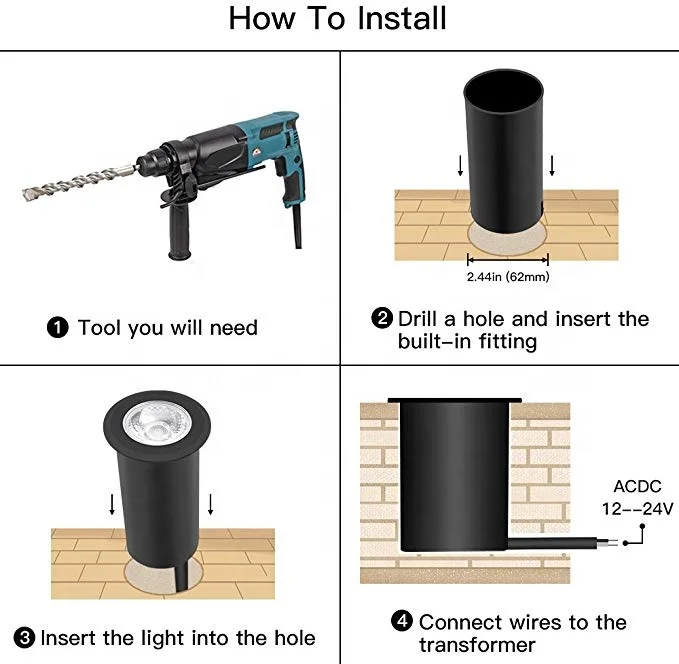 How To Install

❶ Tool you will need

2.44in (62mm)

❷ Drill a hole and insert the built-in fitting

❸ Insert the light into the hole

ACDC
12--24V

❹ Connect wires to the transformer