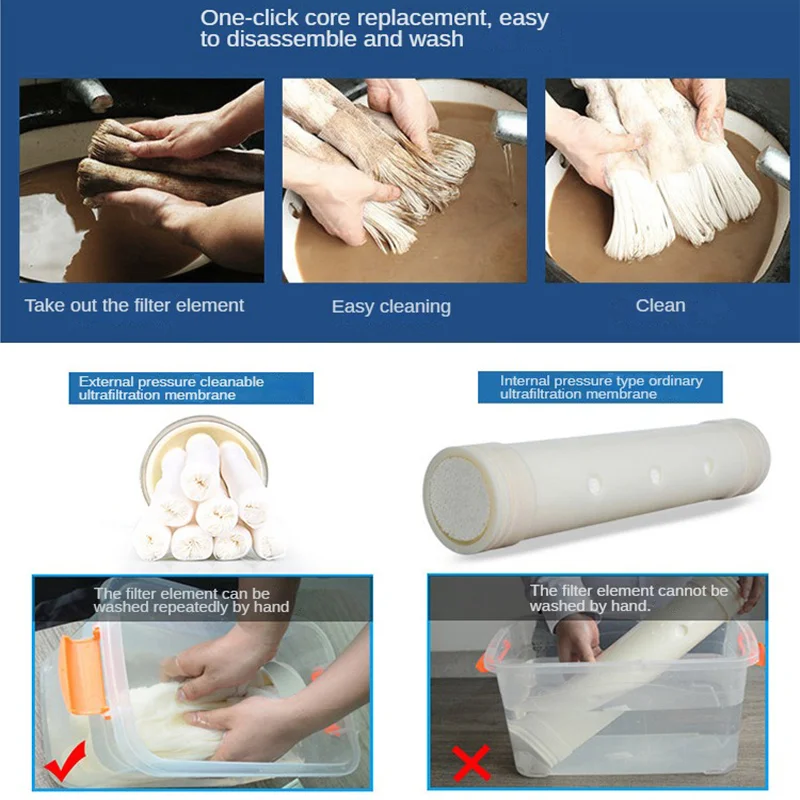 One-click core replacement, easy to disassemble and wash

Take out the filter element

Easy cleaning

Clean

External pressure cleanable ultrafiltration membrane

Internal pressure type ordinary ultrafiltration membrane

The filter element can be washed repeatedly by hand

The filter element cannot be washed by hand.