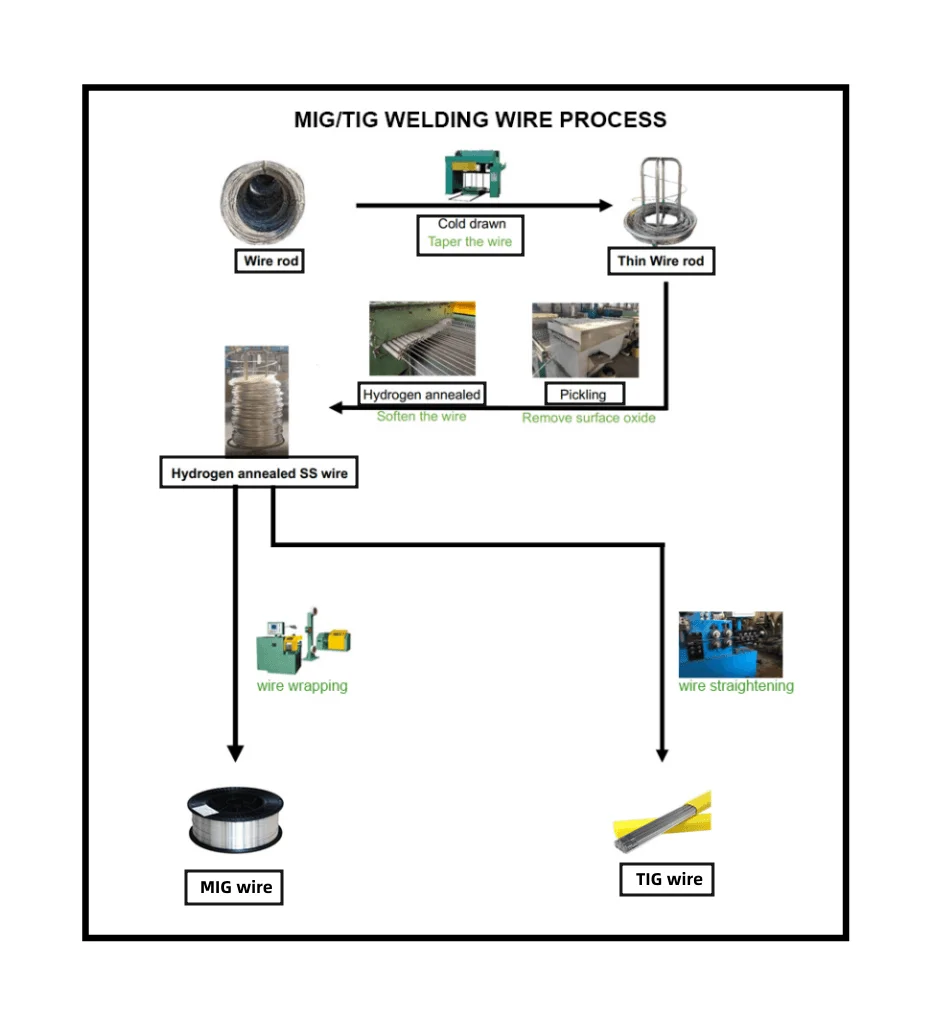 MIG/TIG WELDING WIRE PROCESS

Wire rod

Cold drawn
Taper the wire

Thin Wire rod

Pickling
Remove surface oxide

Hydrogen annealed
Soften the wire

Hydrogen annealed SS wire

wire wrapping

wire straightening

MIG wire

TIG wire