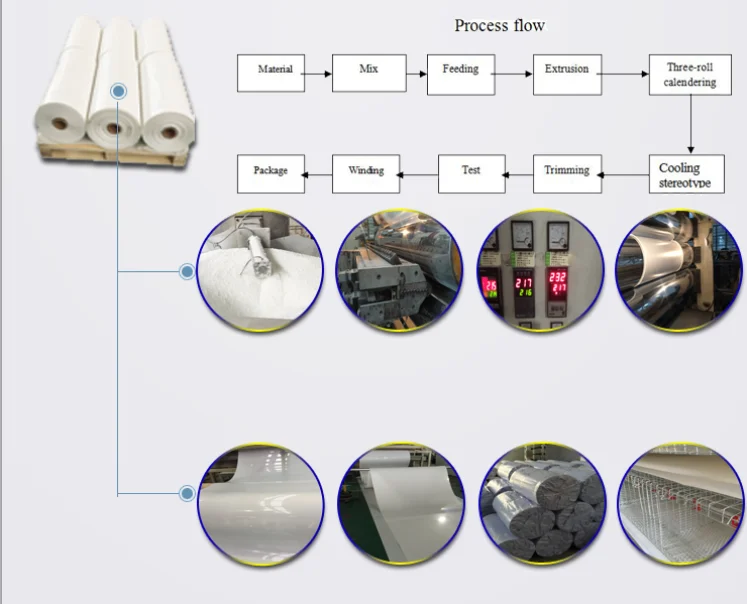 Process flow

Material

Mix

Feeding

Extrusion

Three-roll calendering

Cooling stereotype

Trimming

Test

Winding

Package

26
24

217
216

232
217