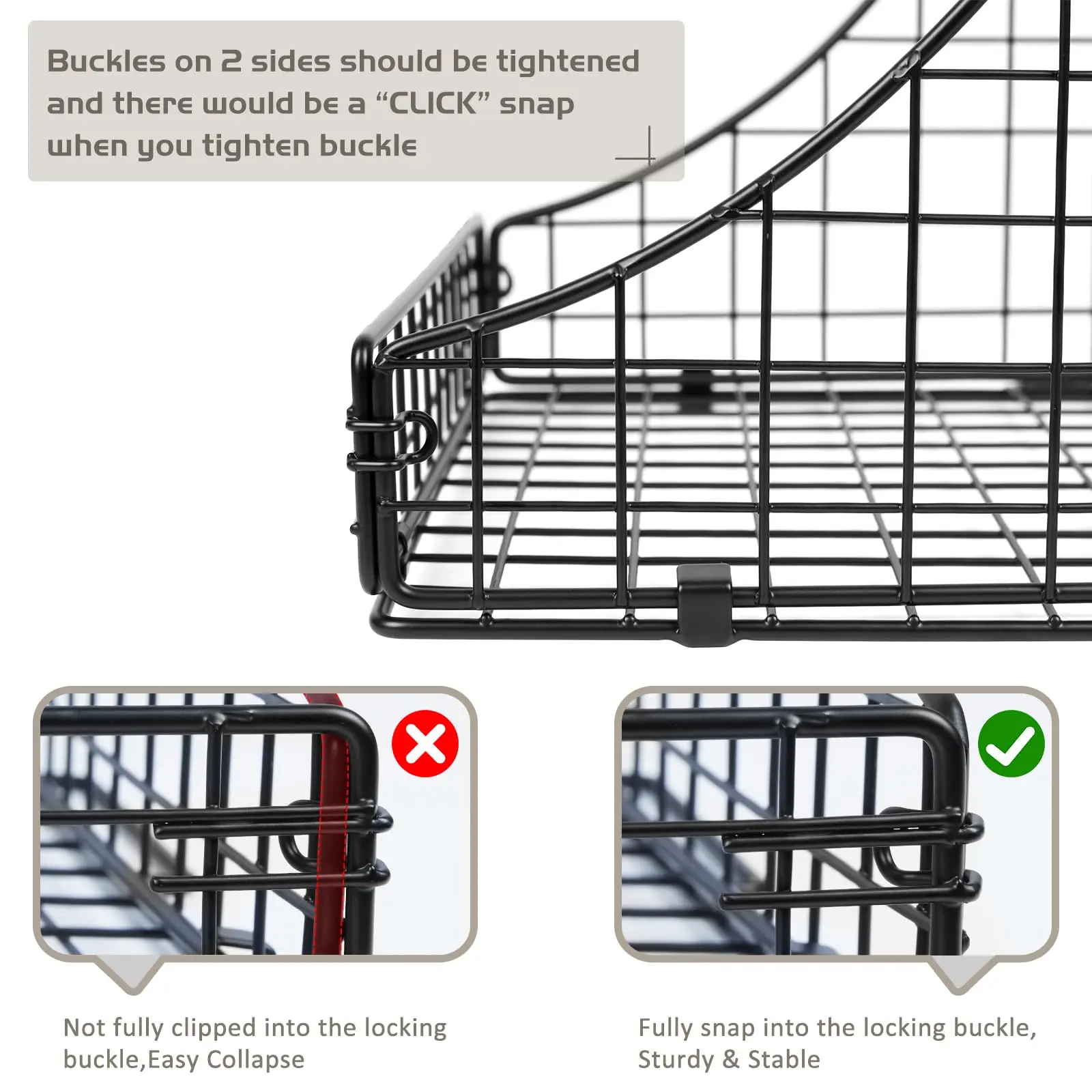 Buckles on 2 sides should be tightened and there would be a “CLICK” snap when you tighten buckle

Not fully clipped into the locking buckle,Easy Collapse

Fully snap into the locking buckle, Sturdy & Stable