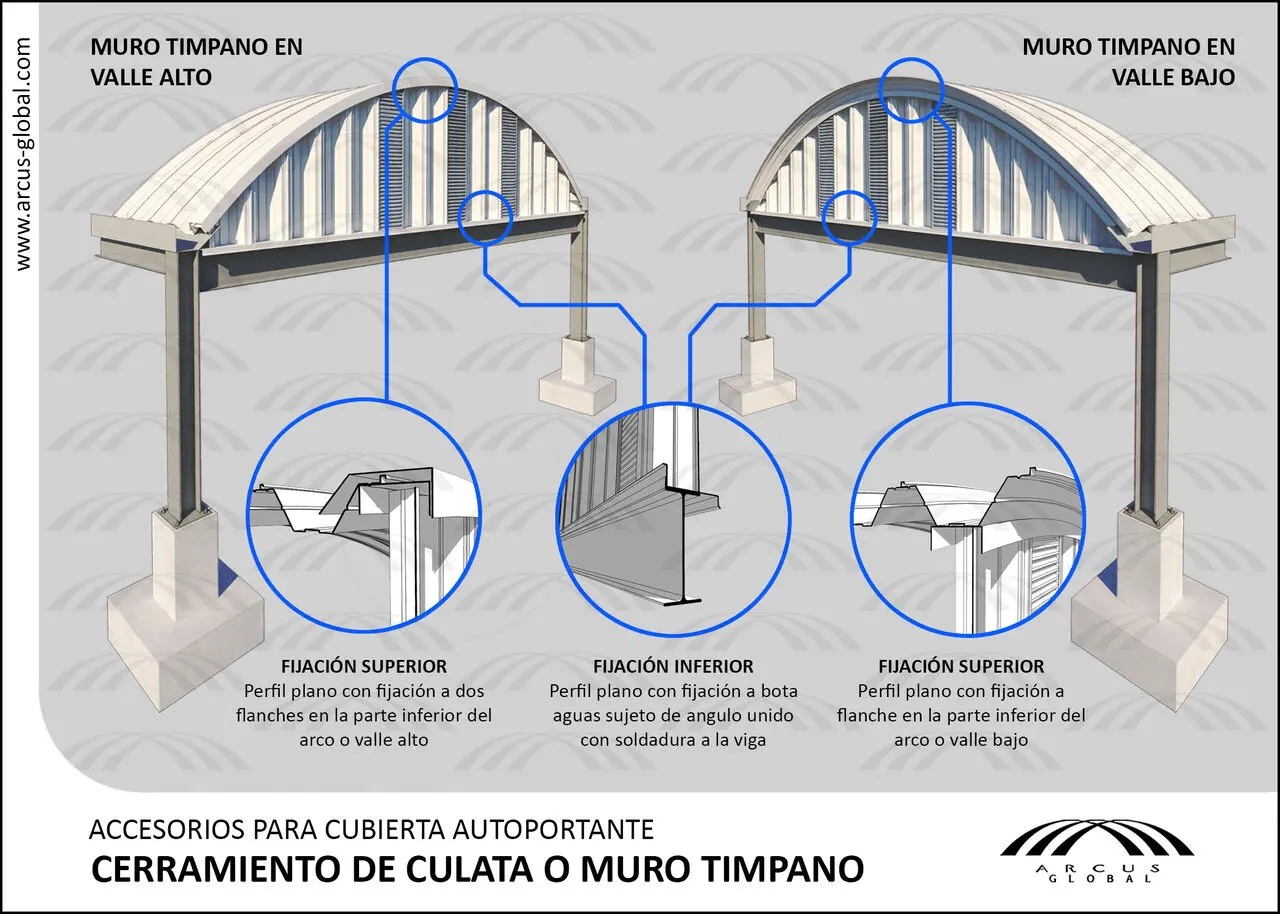 www.arcus-global.com

MURO TIMPANO EN VALLE ALTO

MURO TIMPANO EN VALLE BAJO

FIJACIÓN SUPERIOR
Perfil plano con fijación a dos flanches en la parte inferior del arco o valle alto

FIJACIÓN INFERIOR
Perfil plano con fijación a bota aguas sujeto de angulo unido con soldadura a la viga

FIJACIÓN SUPERIOR
Perfil plano con fijación a flanche en la parte inferior del arco o valle bajo

ACCESORIOS PARA CUBIERTA AUTOPORTANTE
CERRAMIENTO DE CULATA O MURO TIMPANO

ARCUS
GLOBAL