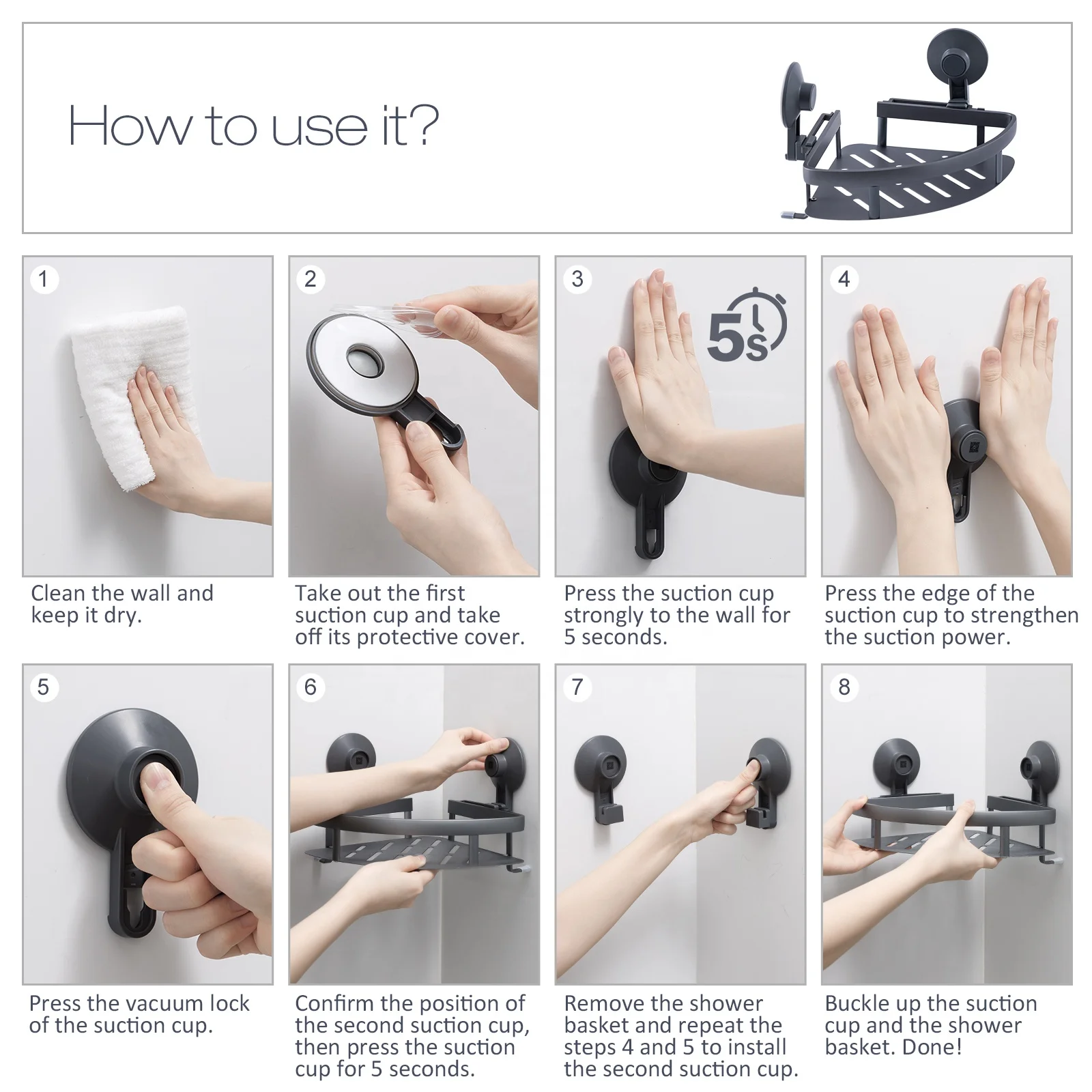 How to use it?

1

Clean the wall and keep it dry.

2

Take out the first suction cup and take off its protective cover.

3

5s

Press the suction cup strongly to the wall for 5 seconds.

4

Press the edge of the suction cup to strengthen the suction power.

5

Press the vacuum lock of the suction cup.

6

Confirm the position of the second suction cup, then press the suction cup for 5 seconds.

7

Remove the shower basket and repeat the steps 4 and 5 to install the second suction cup.

8

Buckle up the suction cup and the shower basket. Done!