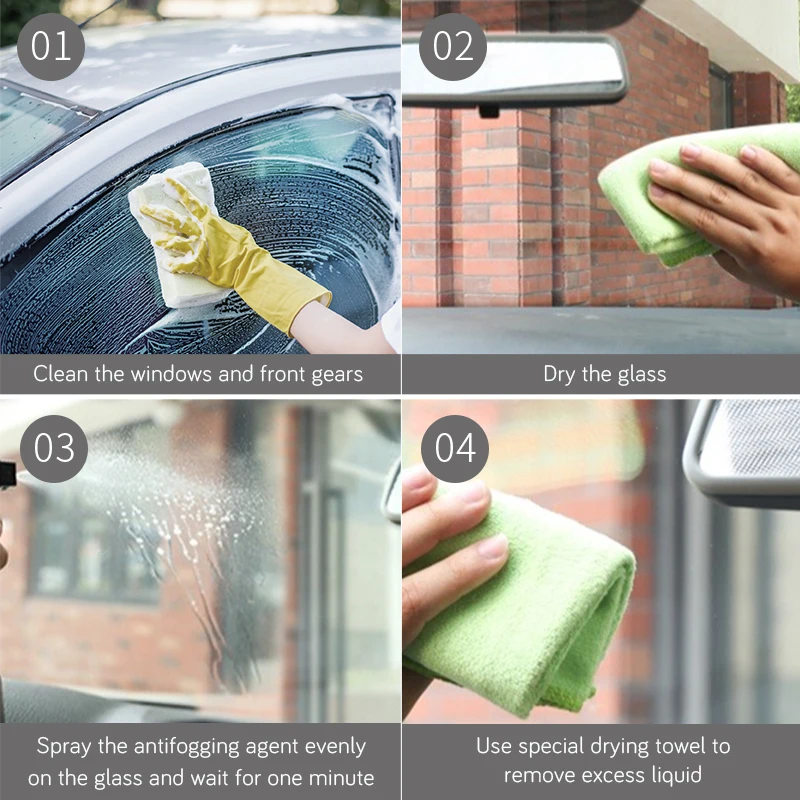 01

Clean the windows and front gears

02

Dry the glass

03

Spray the antifogging agent evenly on the glass and wait for one minute

04

Use special drying towel to remove excess liquid