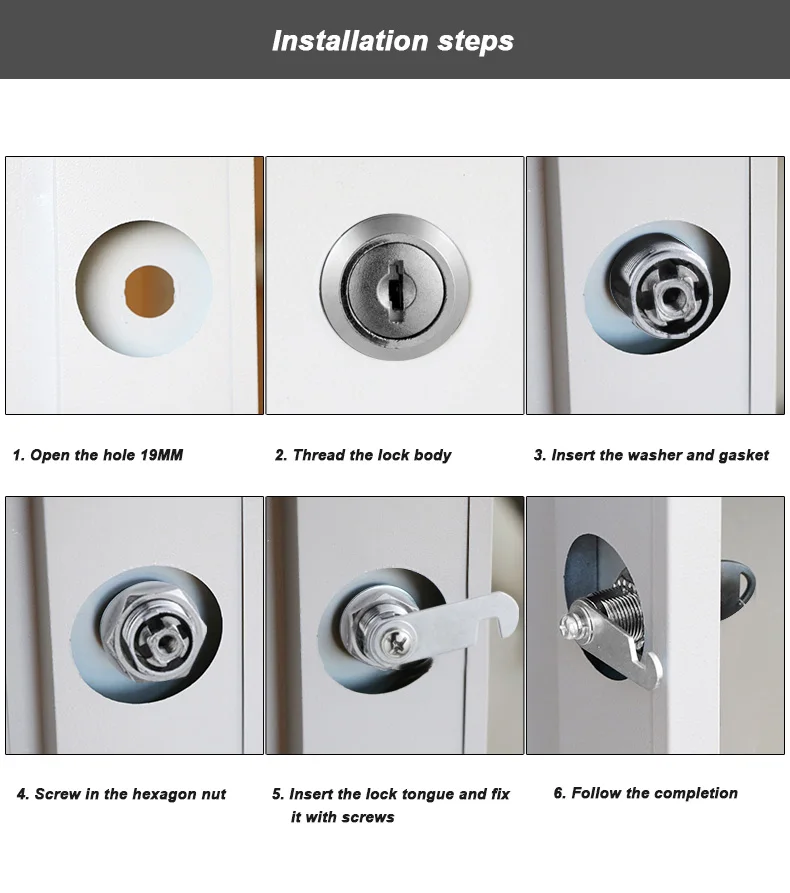 Installation steps

1. Open the hole 19MM

2. Thread the lock body

3. Insert the washer and gasket

4. Screw in the hexagon nut

5. Insert the lock tongue and fix it with screws

6. Follow the completion