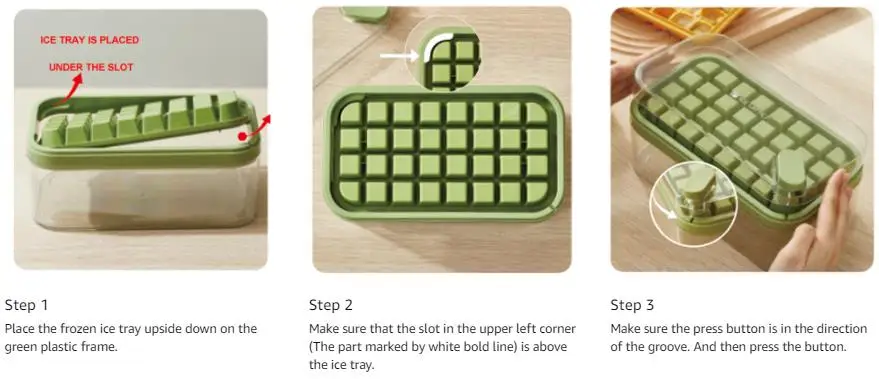 ICE TRAY IS PLACED
UNDER THE SLOT

Step 1
Place the frozen ice tray upside down on the green plastic frame.

Step 2
Make sure that the slot in the upper left corner (The part marked by white bold line) is above the ice tray.

Step 3
Make sure the press button is in the direction of the groove. And then press the button.