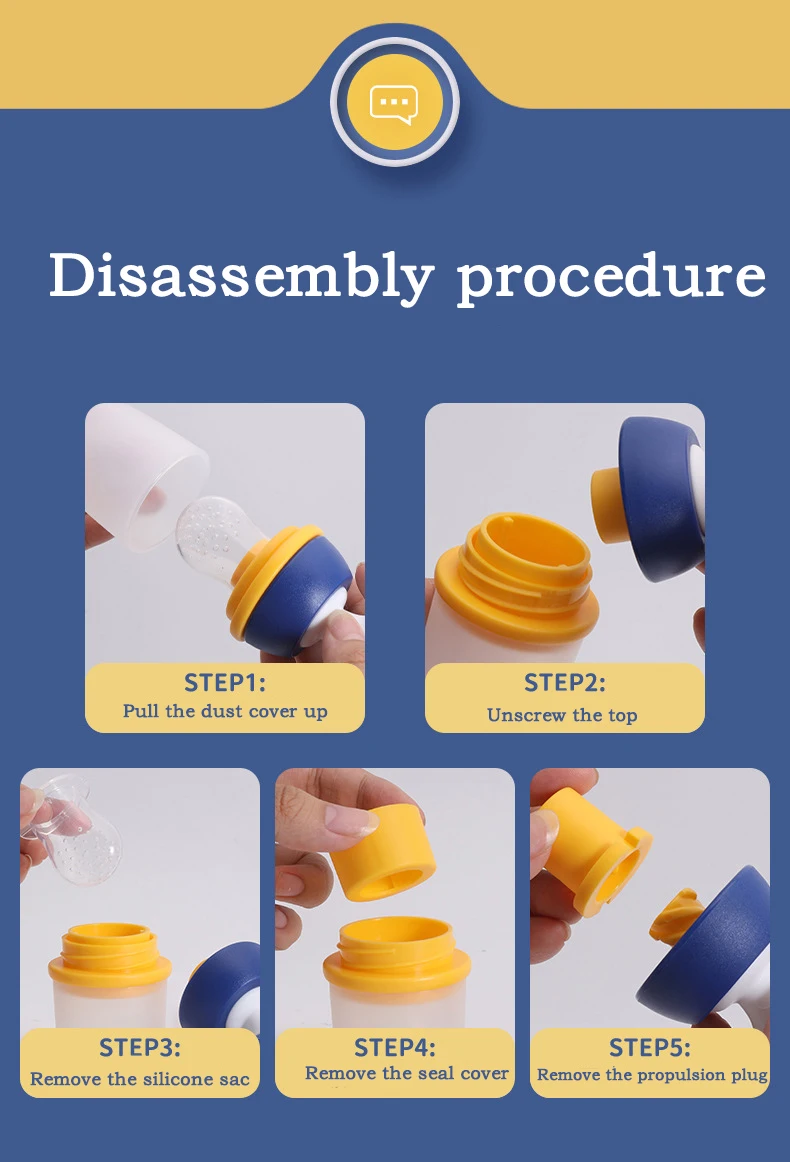 Disassembly procedure

STEP1:
Pull the dust cover up

STEP2:
Unscrew the top

STEP3:
Remove the silicone sac

STEP4:
Remove the seal cover

STEP5:
Remove the propulsion plug