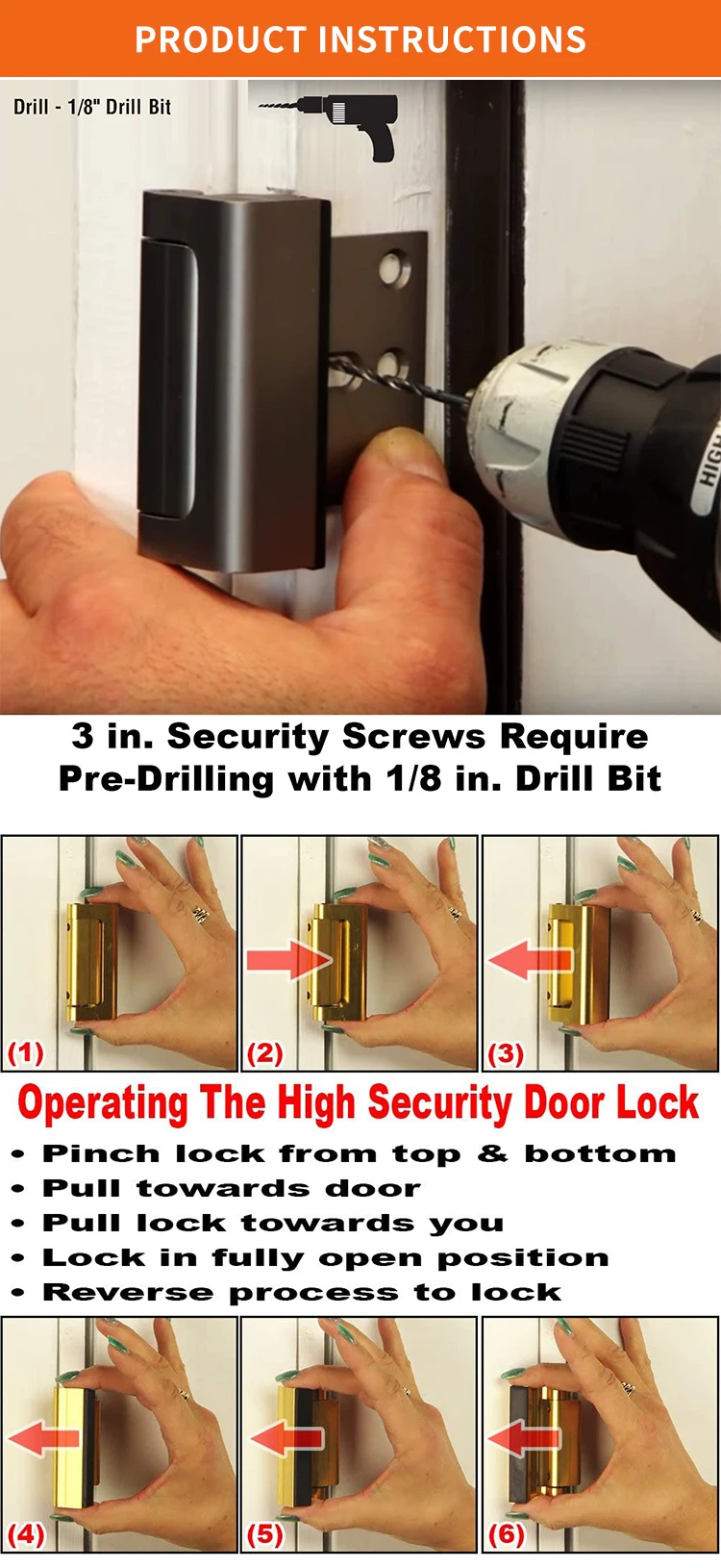 PRODUCT INSTRUCTIONS

Drill - 1/8" Drill Bit

HIGH

3 in. Security Screws Require Pre-Drilling with 1/8 in. Drill Bit

(1)

(2)

(3)

Operating The High Security Door Lock

• Pinch lock from top & bottom
• Pull towards door
• Pull lock towards you
• Lock in fully open position
• Reverse process to lock

(4)

(5)

(6)