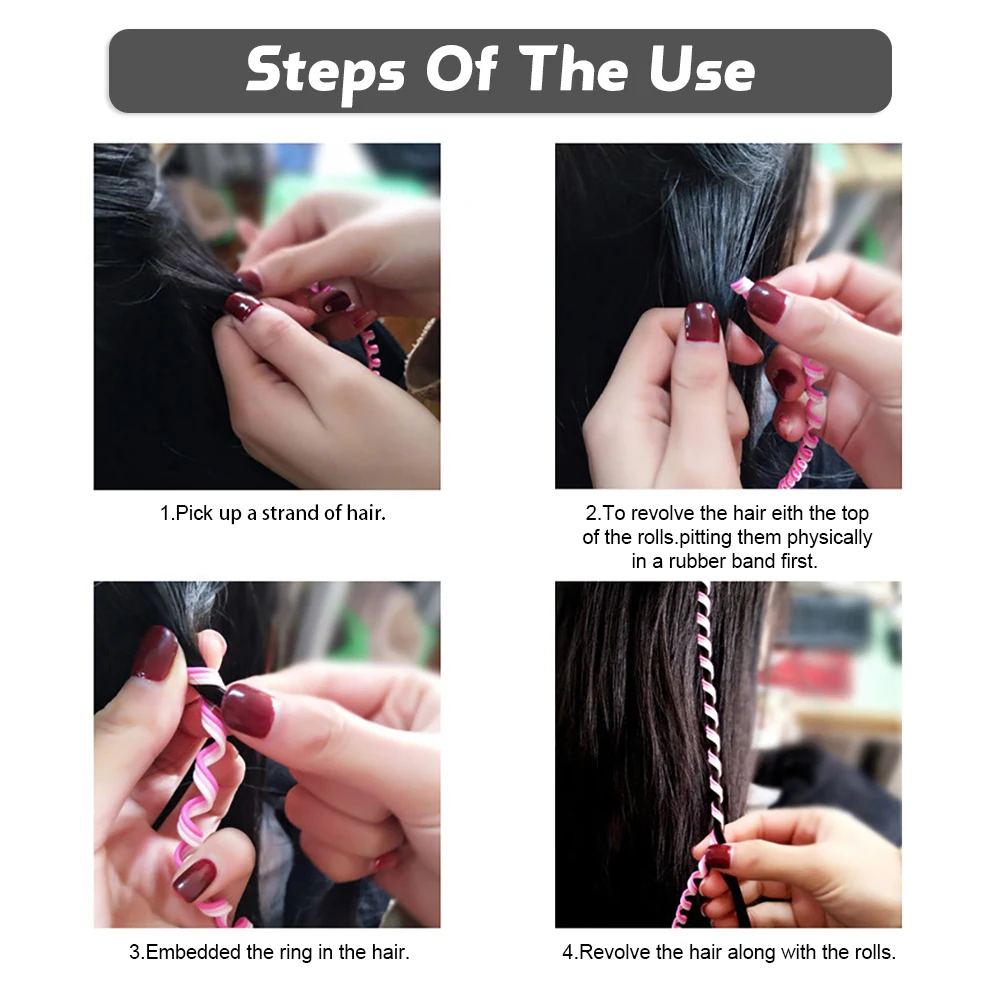 Steps Of The Use

1.Pick up a strand of hair.

2.To revolve the hair eith the top of the rolls.pitting them physically in a rubber band first.

3.Embedded the ring in the hair.

4.Revolve the hair along with the rolls.