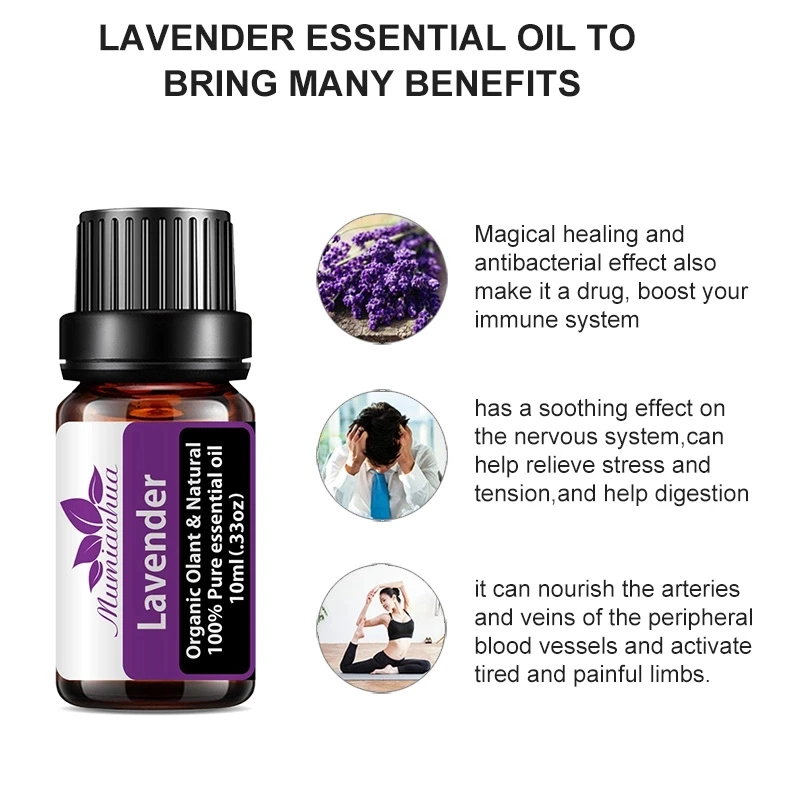 LAVENDER ESSENTIAL OIL TO BRING MANY BENEFITS

Mumianhua

Lavender

Organic Olant & Natural
100% Pure essential oil
10ml(.33oz)

Magical healing and antibacterial effect also make it a drug, boost your immune system

has a soothing effect on the nervous system,can help relieve stress and tension,and help digestion

it can nourish the arteries and veins of the peripheral blood vessels and activate tired and painful limbs.