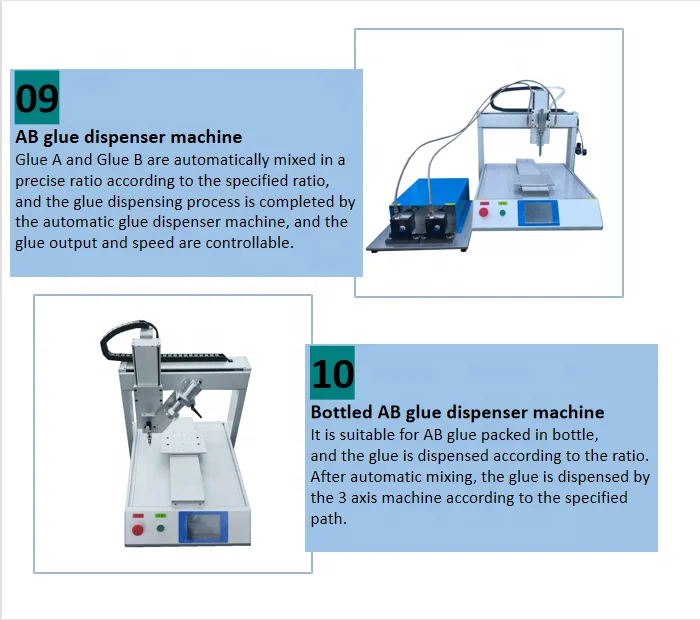 09

AB glue dispenser machine

Glue A and Glue B are automatically mixed in a precise ratio according to the specified ratio, and the glue dispensing process is completed by the automatic glue dispenser machine, and the glue output and speed are controllable.

10

Bottled AB glue dispenser machine

It is suitable for AB glue packed in bottle, and the glue is dispensed according to the ratio. After automatic mixing, the glue is dispensed by the 3 axis machine according to the specified path.