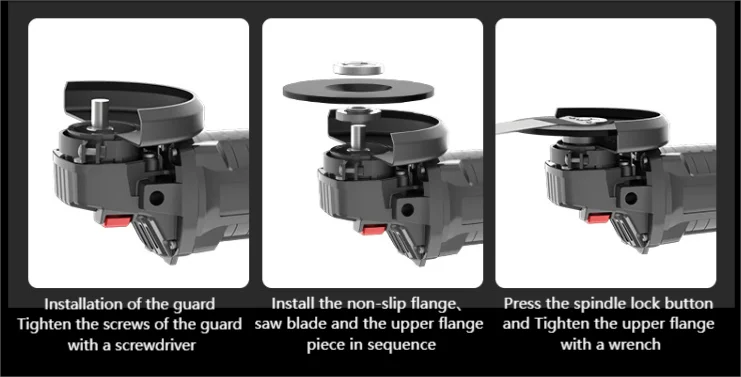 Installation of the guard
Tighten the screws of the guard with a screwdriver

Install the non-slip flange、saw blade and the upper flange piece in sequence

Press the spindle lock button and Tighten the upper flange with a wrench