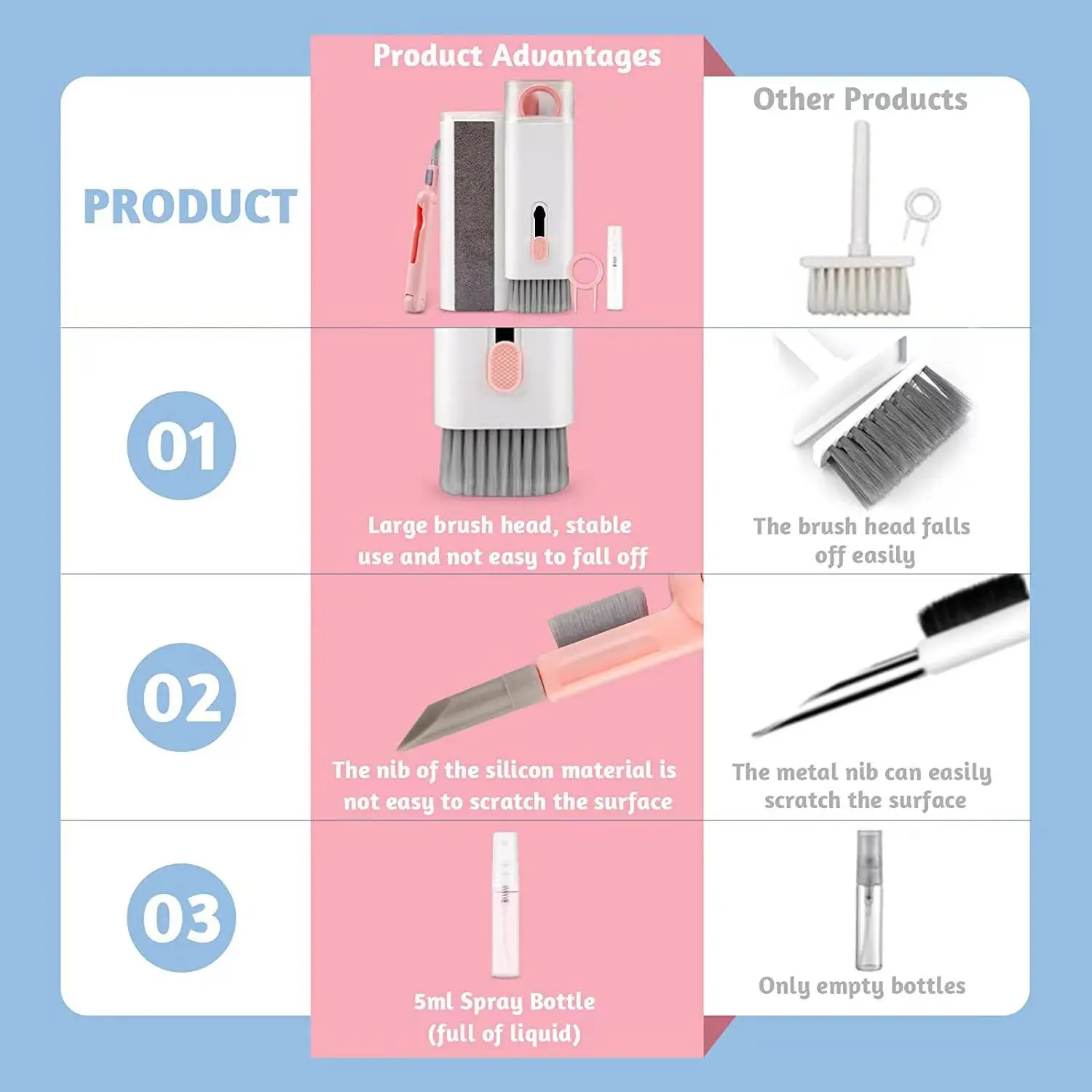 | PRODUCT | Product Advantages | Other Products |
|---|---|---|
| 01 | Large brush head, stable use and not easy to fall off | The brush head falls off easily |
| 02 | The nib of the silicon material is not easy to scratch the surface | The metal nib can easily scratch the surface |
| 03 | 5ml Spray Bottle (full of liquid) | Only empty bottles |