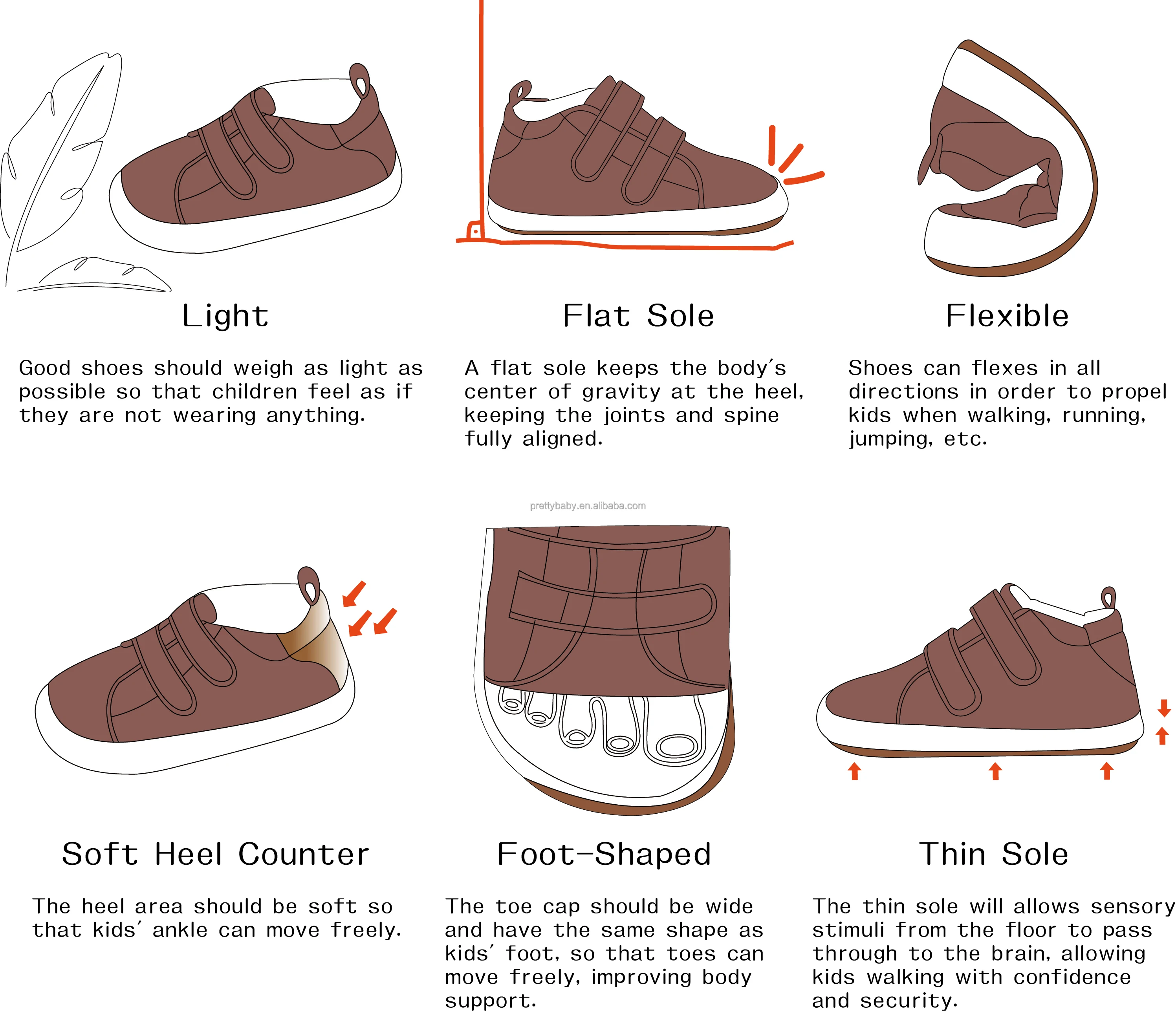 Light

Good shoes should weigh as light as possible so that children feel as if they are not wearing anything.

Flat Sole

A flat sole keeps the body's center of gravity at the heel, keeping the joints and spine fully aligned.

Flexible

Shoes can flexes in all directions in order to propel kids when walking, running, jumping, etc.

prettybaby.en.alibaba.com

Soft Heel Counter

The heel area should be soft so that kids' ankle can move freely.

Foot-Shaped

The toe cap should be wide and have the same shape as kids' foot, so that toes can move freely, improving body support.

Thin Sole

The thin sole will allows sensory stimuli from the floor to pass through to the brain, allowing kids walking with confidence and security.