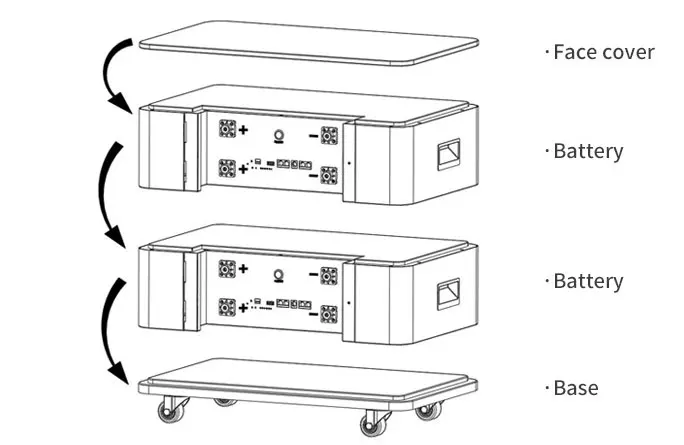 · Face cover

· Battery

· Battery

· Base