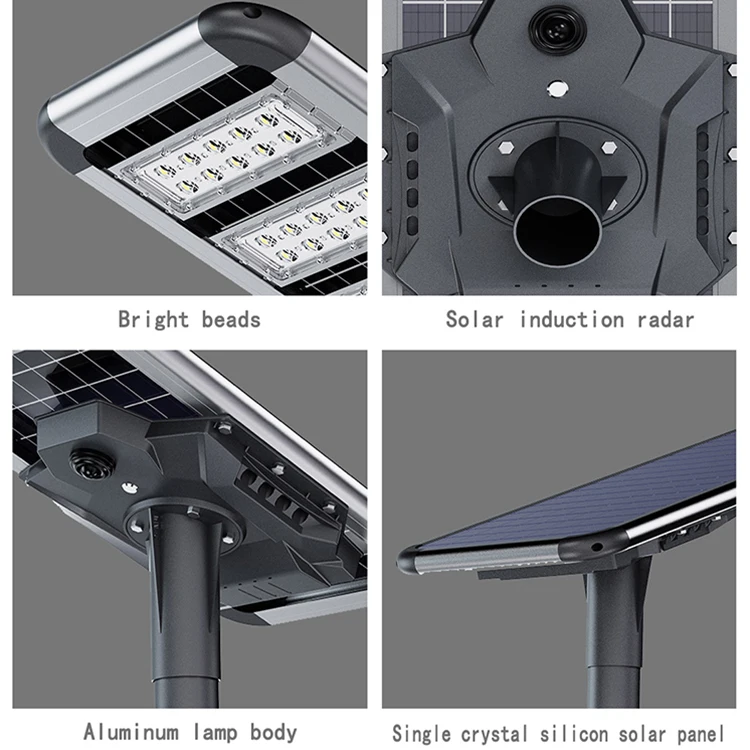 Bright beads

Solar induction radar

Aluminum lamp body

Single crystal silicon solar panel