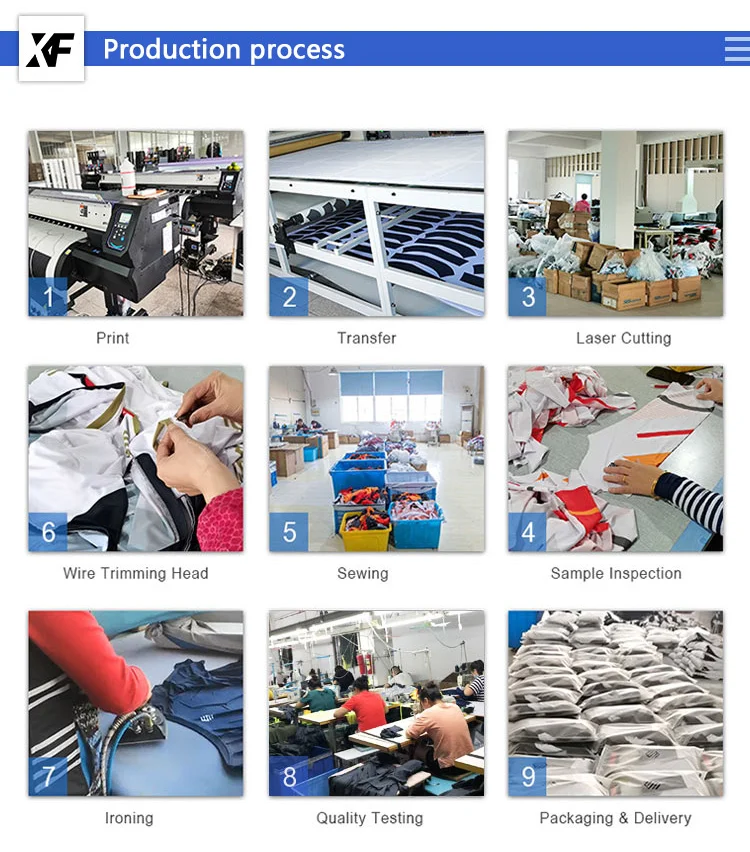 XF Production process

1
Print

2
Transfer

3
Laser Cutting

6
Wire Trimming Head

5
Sewing

4
Sample Inspection

7
Ironing

8
Quality Testing

9
Packaging & Delivery