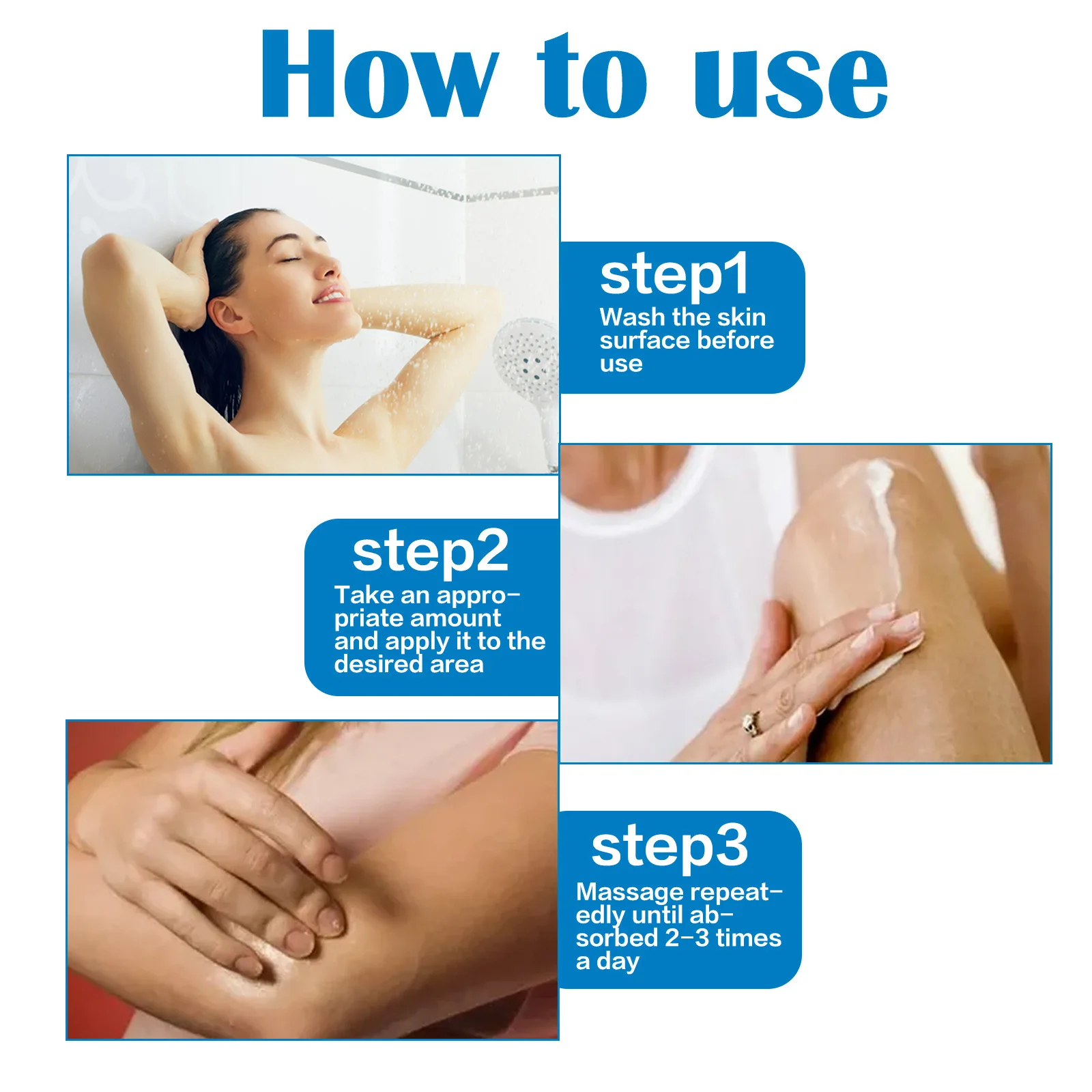 How to use

step1
Wash the skin surface before use

step2
Take an appropriate amount and apply it to the desired area

step3
Massage repeatedly until absorbed 2-3 times a day