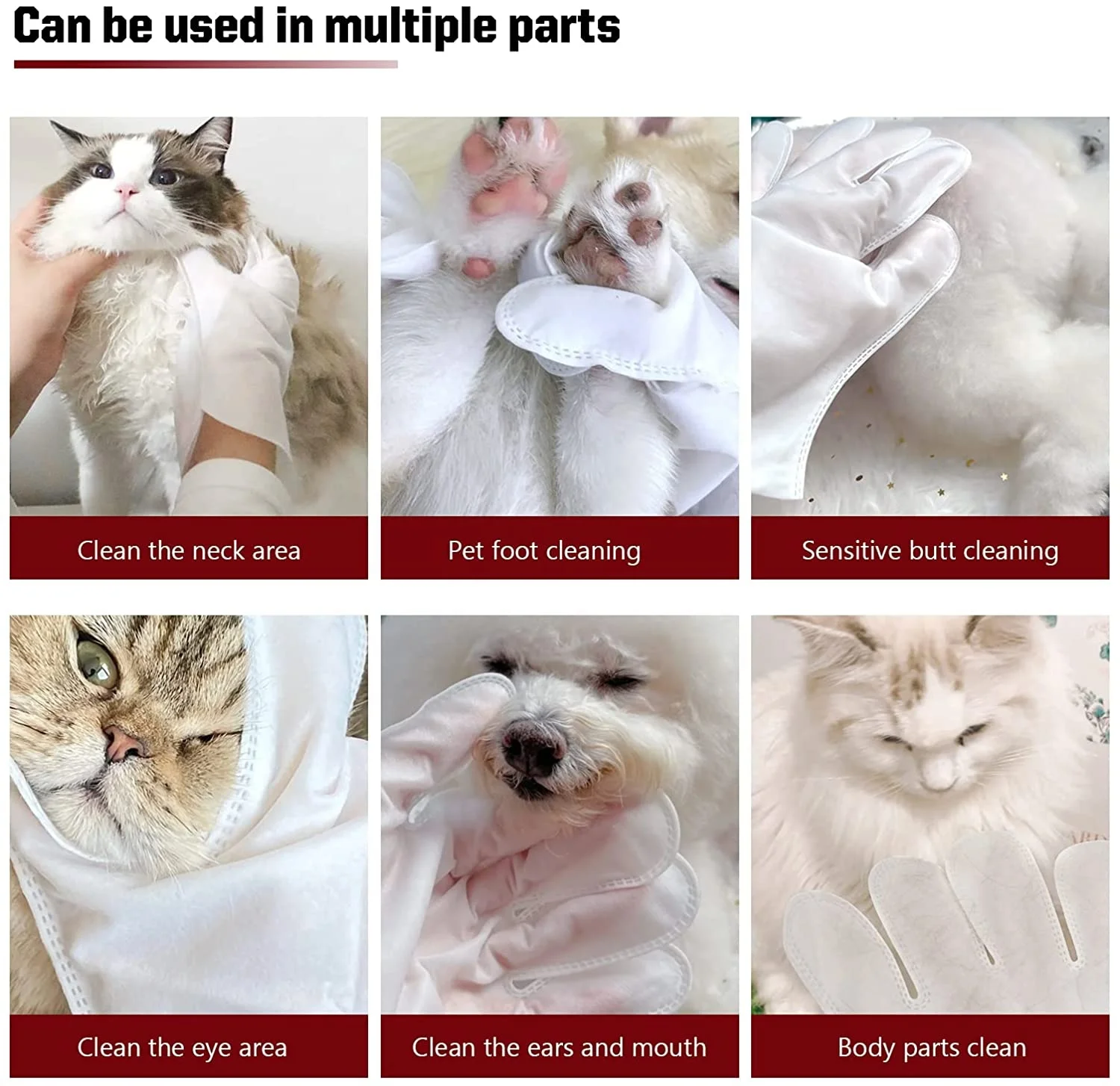 Can be used in multiple parts

Clean the neck area

Pet foot cleaning

Sensitive butt cleaning

Clean the eye area

Clean the ears and mouth

Body parts clean