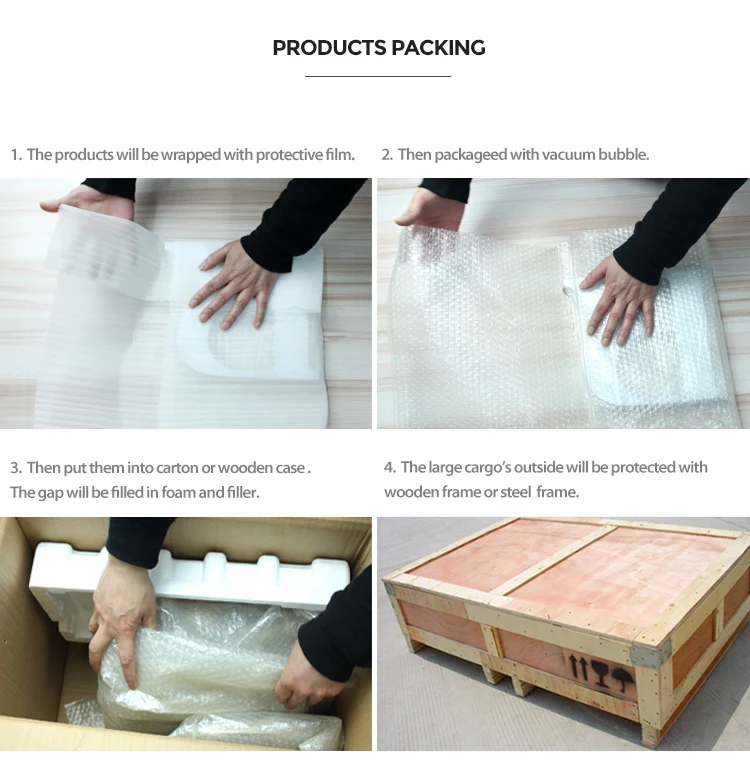 PRODUCTS PACKING

1. The products will be wrapped with protective film.

2. Then packageed with vacuum bubble.

3. Then put them into carton or wooden case . The gap will be filled in foam and filler.

4. The large cargo's outside will be protected with wooden frame or steel frame.