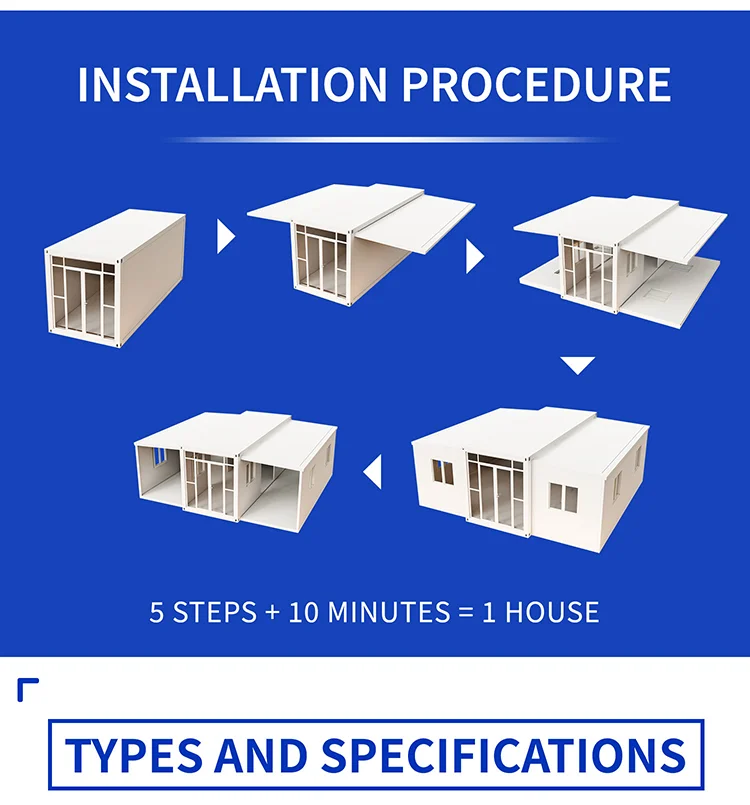 INSTALLATION PROCEDURE

5 STEPS + 10 MINUTES = 1 HOUSE

TYPES AND SPECIFICATIONS