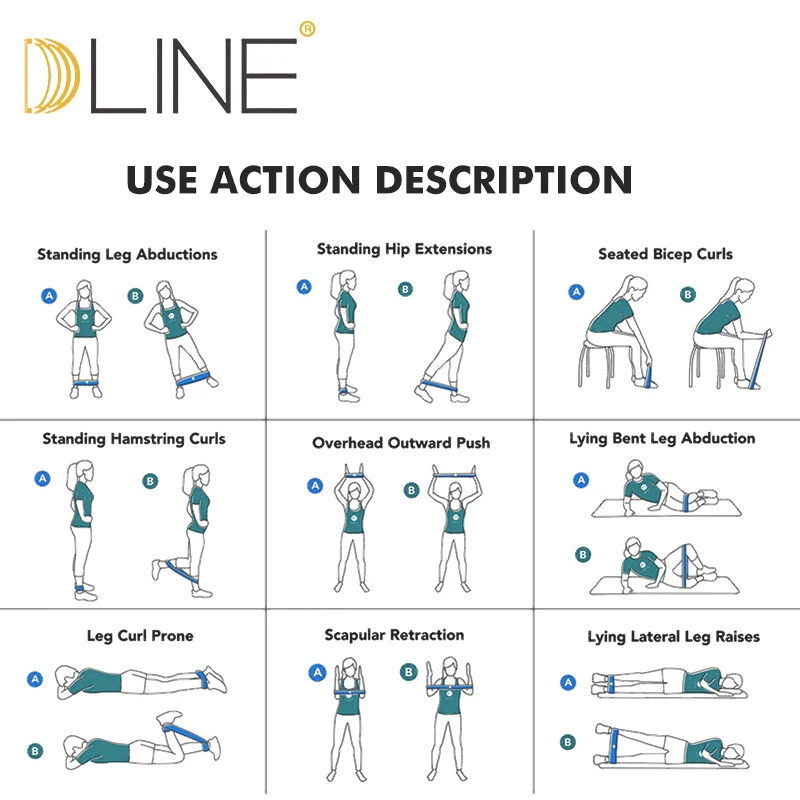 DLINE®

USE ACTION DESCRIPTION

Standing Leg Abductions
A B

Standing Hip Extensions
A B

Seated Bicep Curls
A B

Standing Hamstring Curls
A B

Overhead Outward Push
A B

Lying Bent Leg Abduction
A
B

Leg Curl Prone
A
B

Scapular Retraction
A B

Lying Lateral Leg Raises
A
B