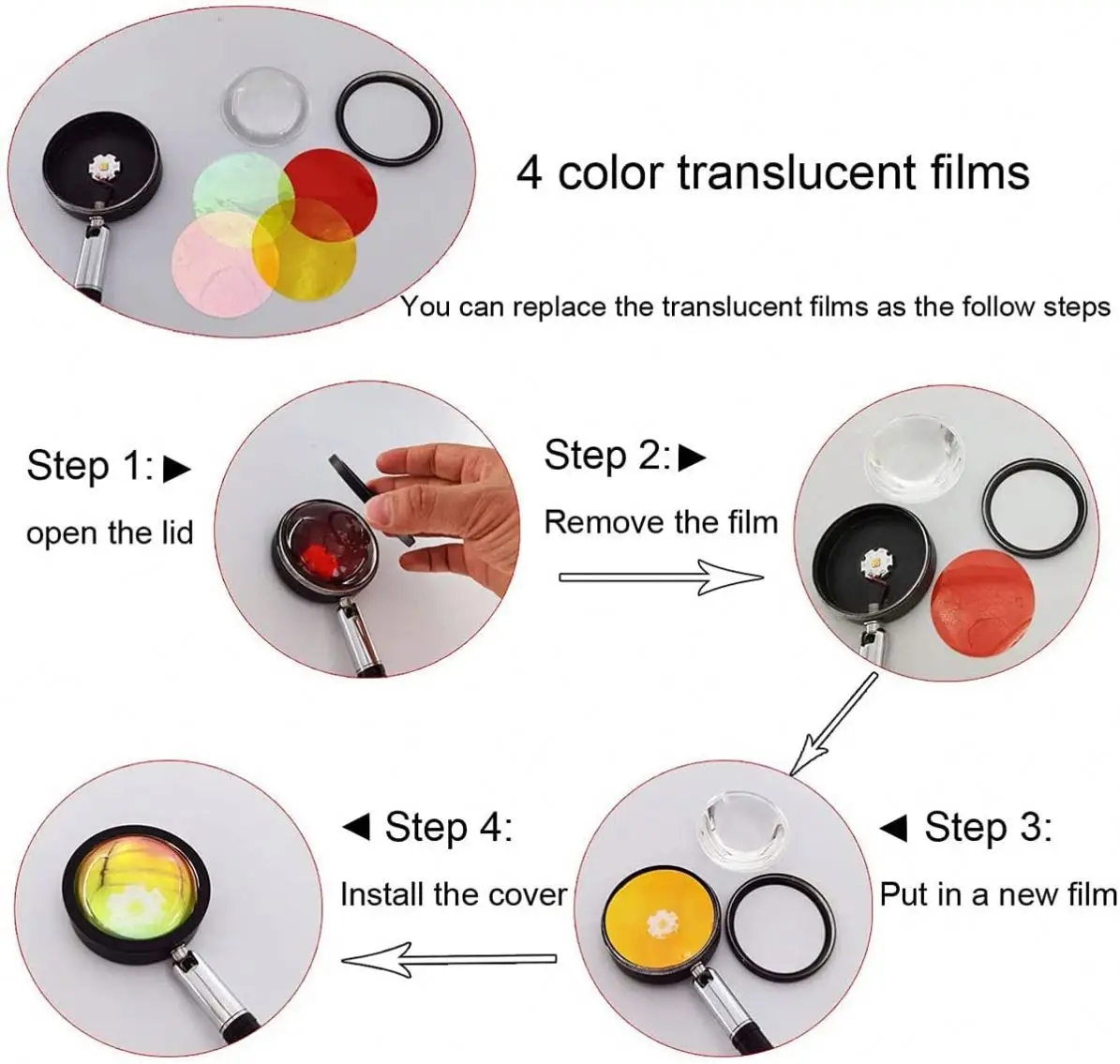 4 color translucent films

You can replace the translucent films as the follow steps

Step 1: ▶
open the lid

Step 2: ▶
Remove the film

◀ Step 3:
Put in a new film

◀ Step 4:
Install the cover