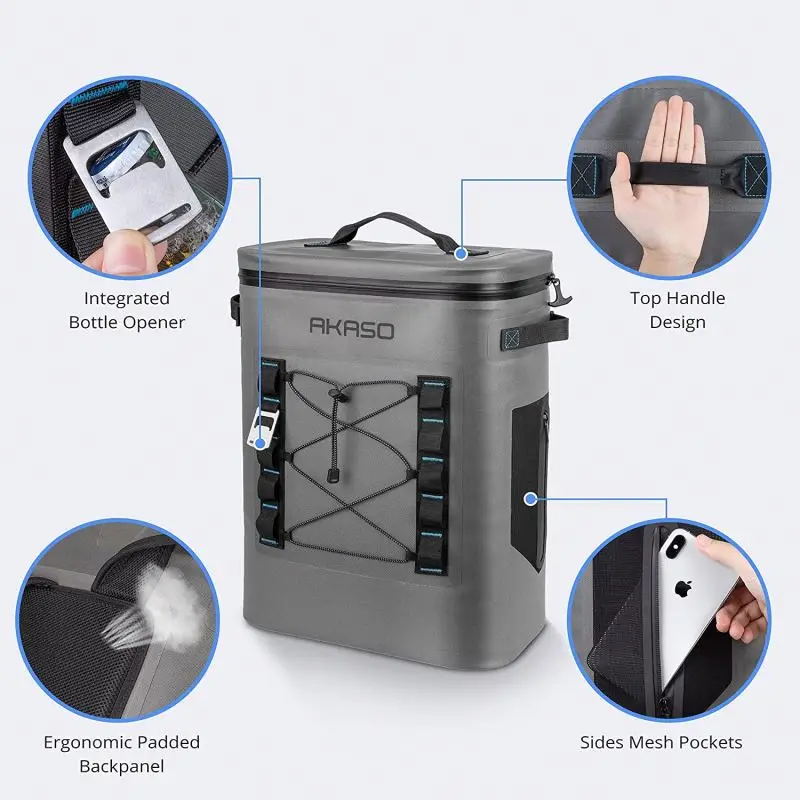 Integrated Bottle Opener

Top Handle Design

AKASO

Ergonomic Padded Backpanel

Sides Mesh Pockets