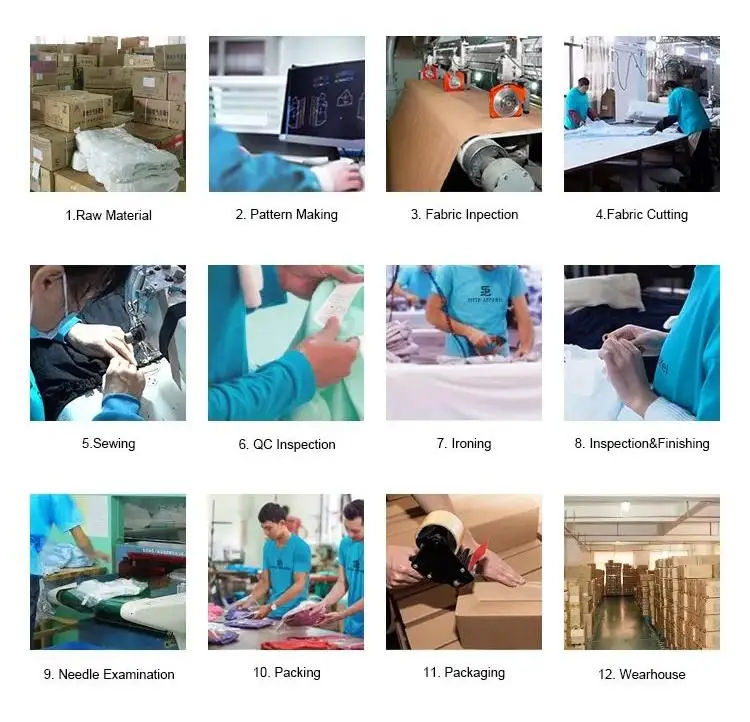 1.Raw Material

2. Pattern Making

3. Fabric Inpection

4.Fabric Cutting

5.Sewing

6. QC Inspection

7. Ironing

8. Inspection&Finishing

9. Needle Examination

10. Packing

11. Packaging

12. Wearhouse