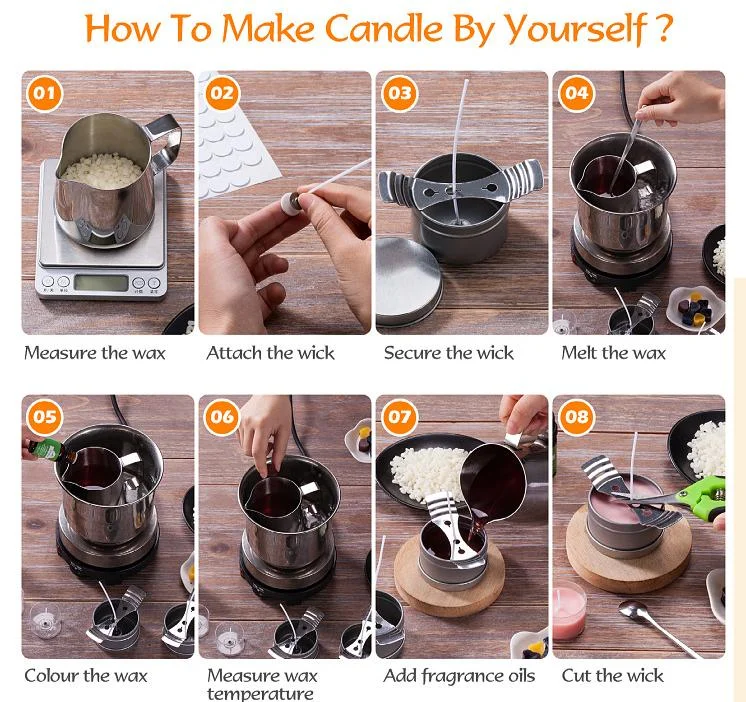 How To Make Candle By Yourself ?

01

Measure the wax

02

Attach the wick

03

Secure the wick

04

Melt the wax

05

Colour the wax

06

Measure wax temperature

07

Add fragrance oils

08

Cut the wick