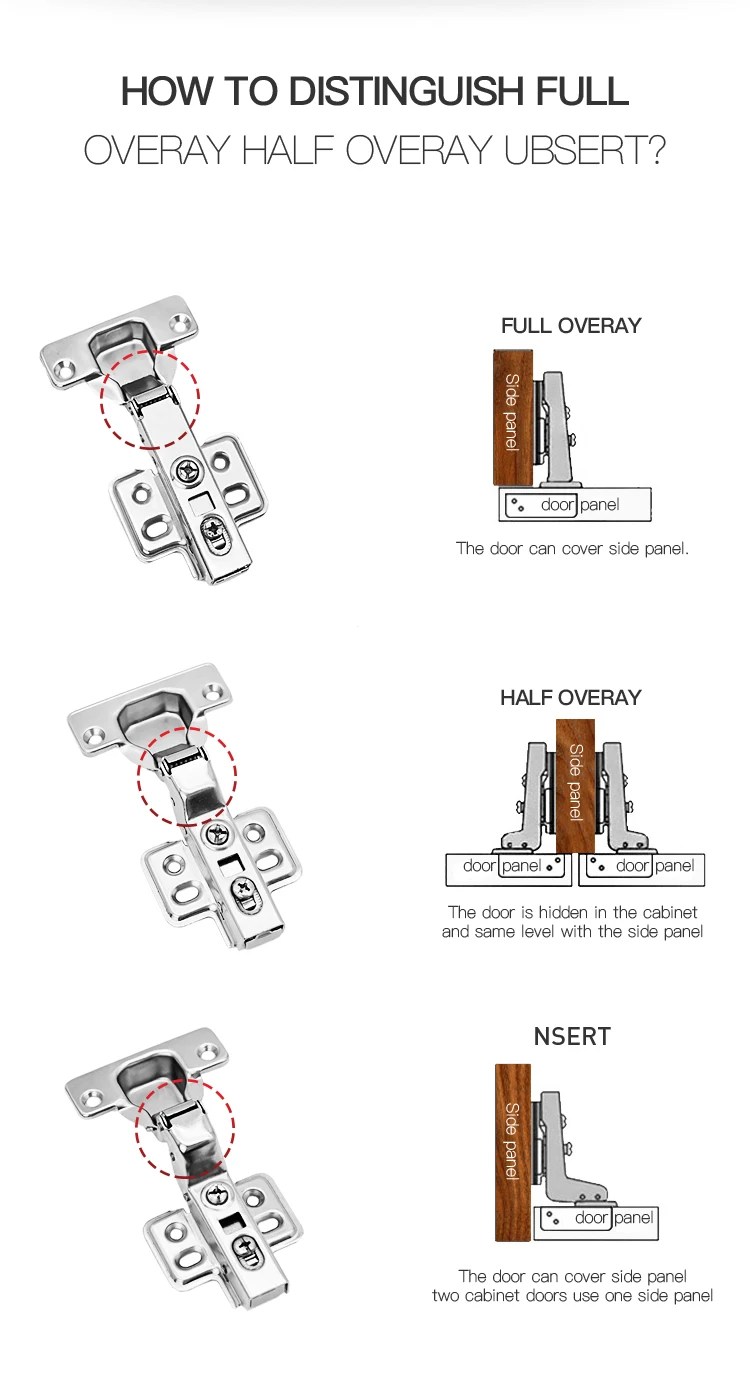 HOW TO DISTINGUISH FULL
OVERAY HALF OVERAY UBSERT?

FULL OVERAY

Side panel

door panel

The door can cover side panel.

HALF OVERAY

Side panel

door panel

door panel

The door is hidden in the cabinet and same level with the side panel

NSERT

Side panel

door panel

The door can cover side panel two cabinet doors use one side panel