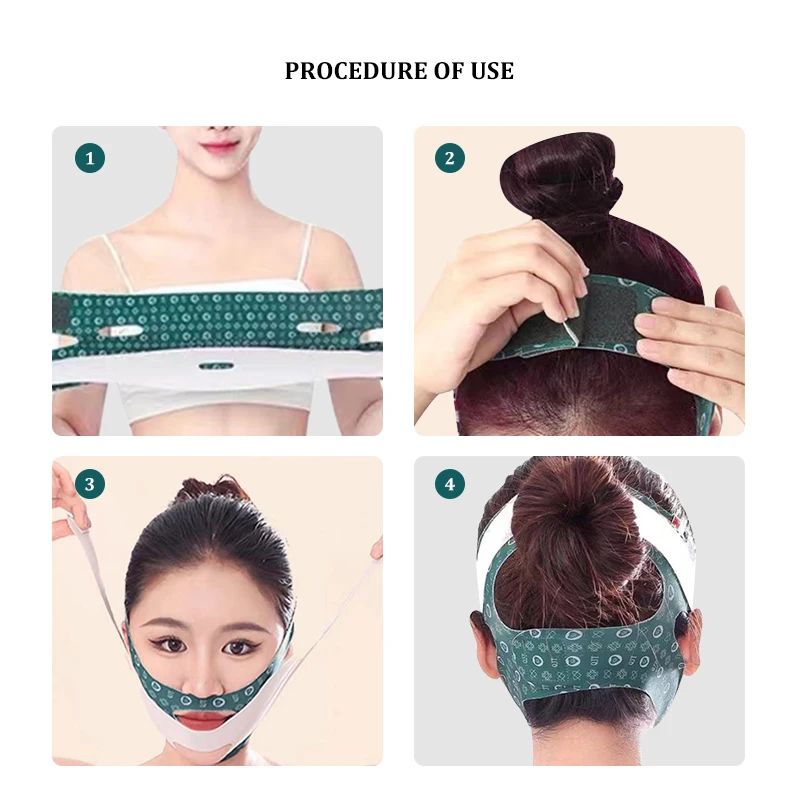 PROCEDURE OF USE

1

2

3

4