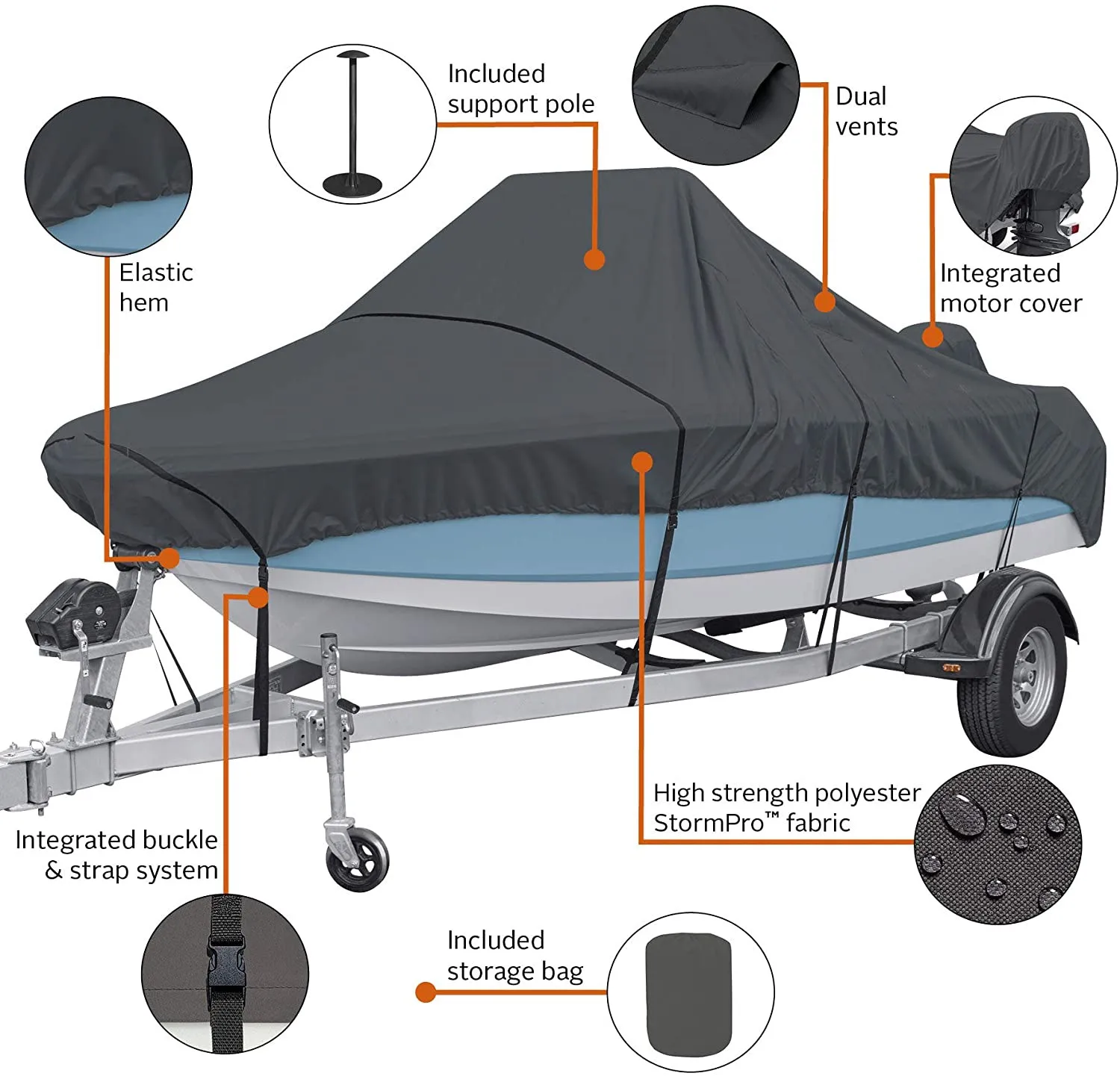 Included support pole

Dual vents

Elastic hem

Integrated motor cover

High strength polyester StormPro™ fabric

Integrated buckle & strap system

Included storage bag