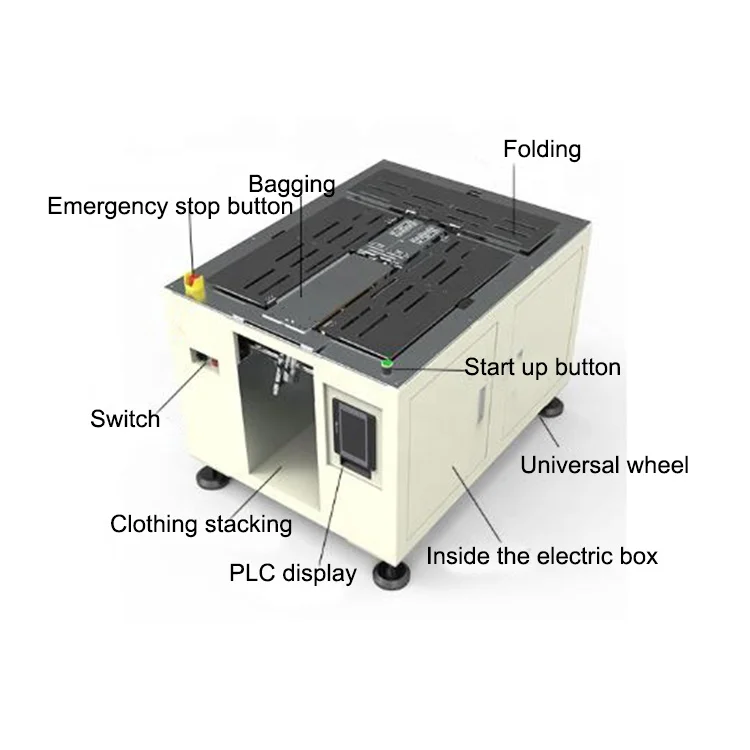 Folding
Bagging
Emergency stop button
Start up button
Switch
Universal wheel
Clothing stacking
Inside the electric box
PLC display