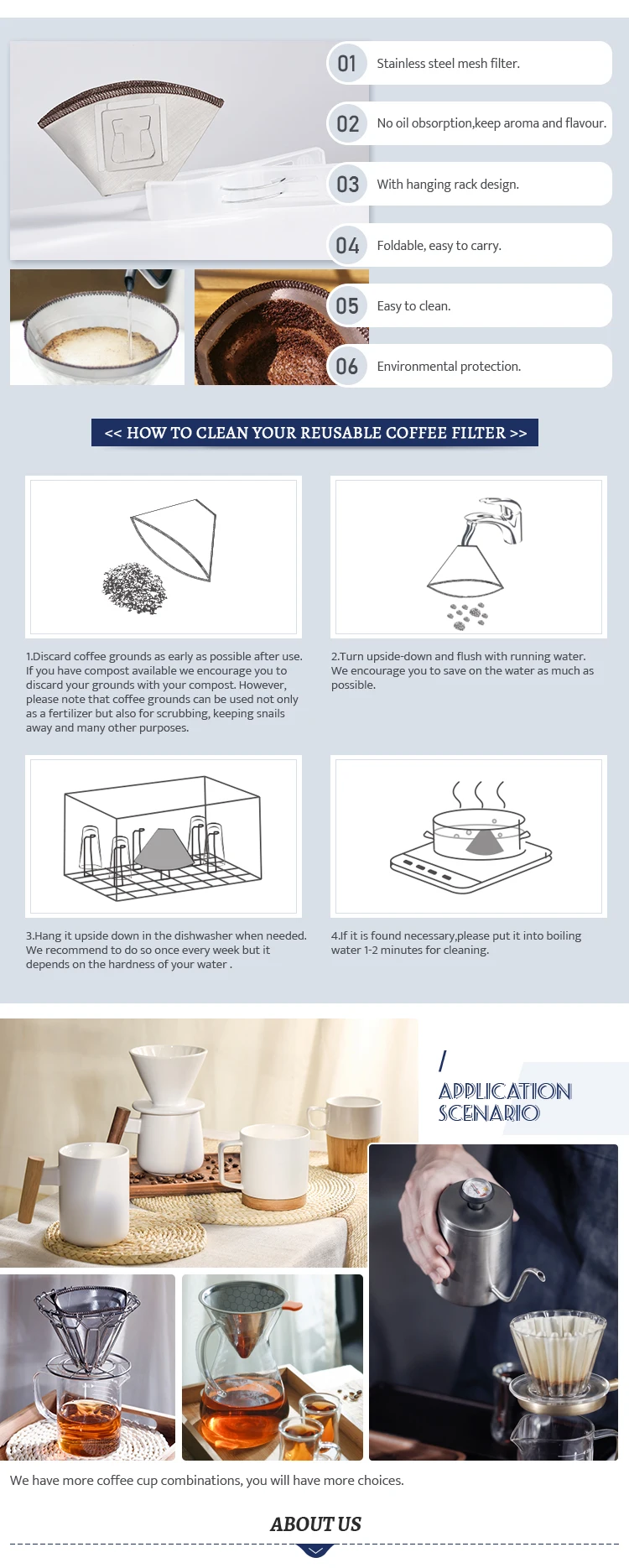 01 Stainless steel mesh filter.

02 No oil obsorption,keep aroma and flavour.

03 With hanging rack design.

04 Foldable, easy to carry.

05 Easy to clean.

06 Environmental protection.

<< HOW TO CLEAN YOUR REUSABLE COFFEE FILTER >>

1.Discard coffee grounds as early as possible after use. If you have compost available we encourage you to discard your grounds with your compost. However, please note that coffee grounds can be used not only as a fertilizer but also for scrubbing, keeping snails away and many other purposes.

2.Turn upside-down and flush with running water. We encourage you to save on the water as much as possible.

3.Hang it upside down in the dishwasher when needed. We recommend to do so once every week but it depends on the hardness of your water .

4.If it is found necessary,please put it into boiling water 1-2 minutes for cleaning.

/
APPLICATION SCENARIO

We have more coffee cup combinations, you will have more choices.

ABOUT US