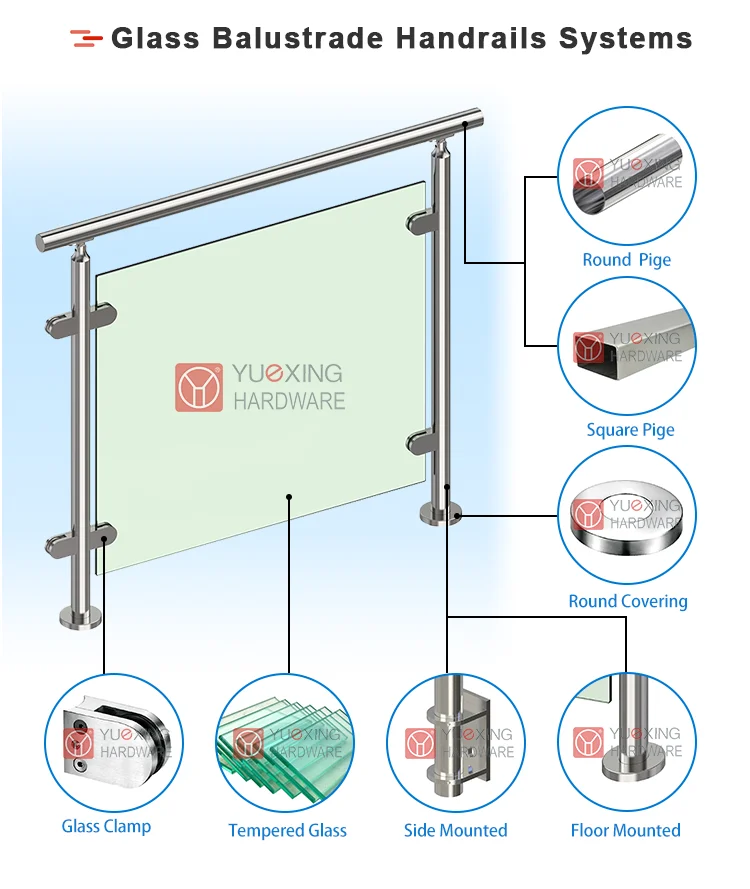 Glass Balustrade Handrails Systems

YUEXING HARDWARE

YUEXING HARDWARE
Round Pige

YUEXING HARDWARE
Square Pige

YUEXING HARDWARE
Round Covering

YUEXING HARDWARE
Glass Clamp

YUEXING HARDWARE
Tempered Glass

YUEXING HARDWARE
Side Mounted

YUEXING HARDWARE
Floor Mounted