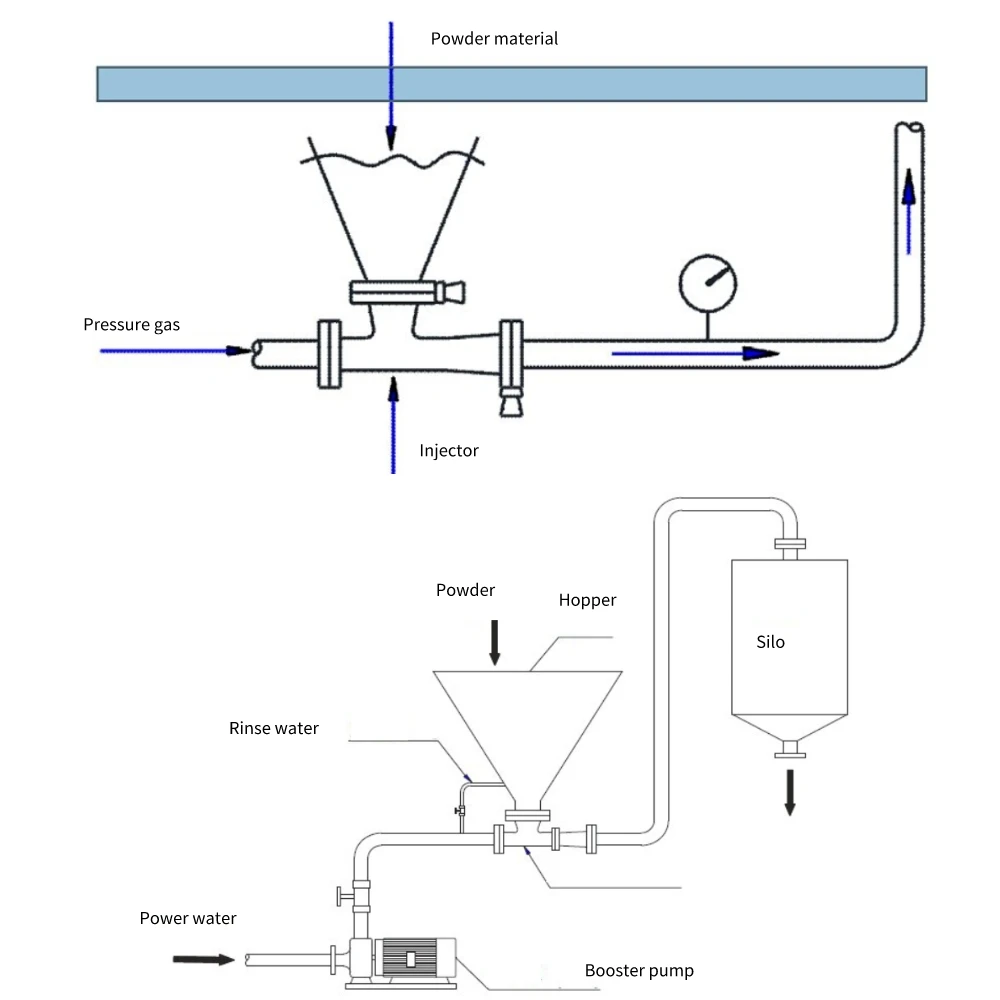 Powder material

Pressure gas

Injector

Powder

Hopper

Silo

Rinse water

Power water

Booster pump