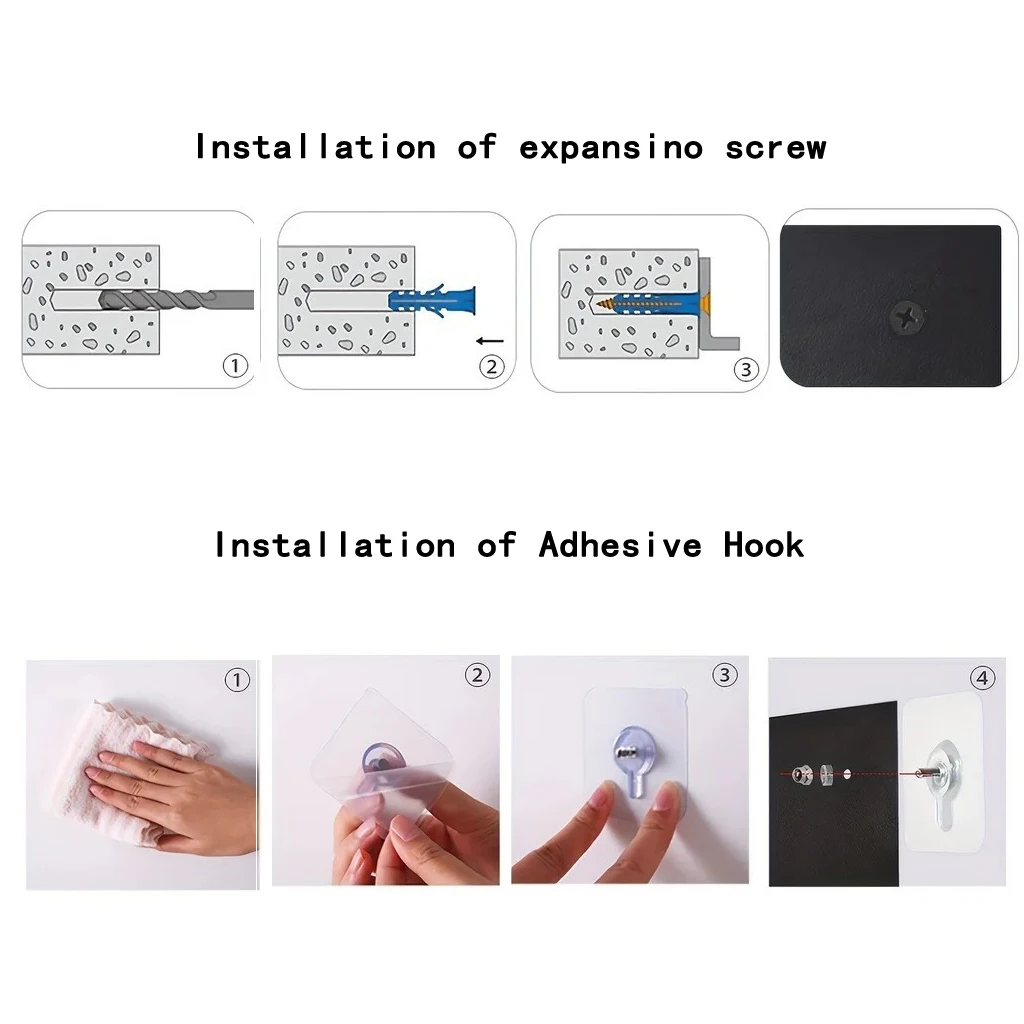 Installation of expansino screw

①

②

③

Installation of Adhesive Hook

①

②

③

④