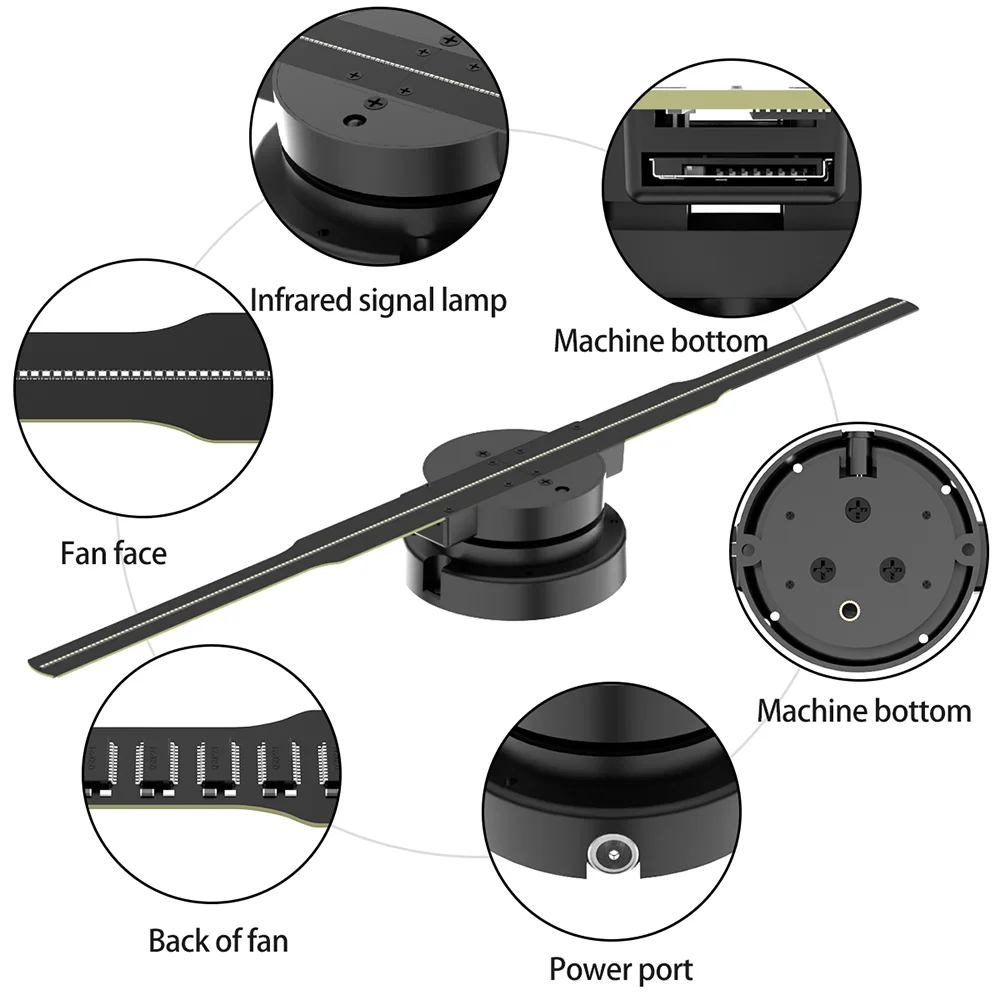 Infrared signal lamp

Machine bottom

Fan face

Machine bottom

Back of fan

Power port