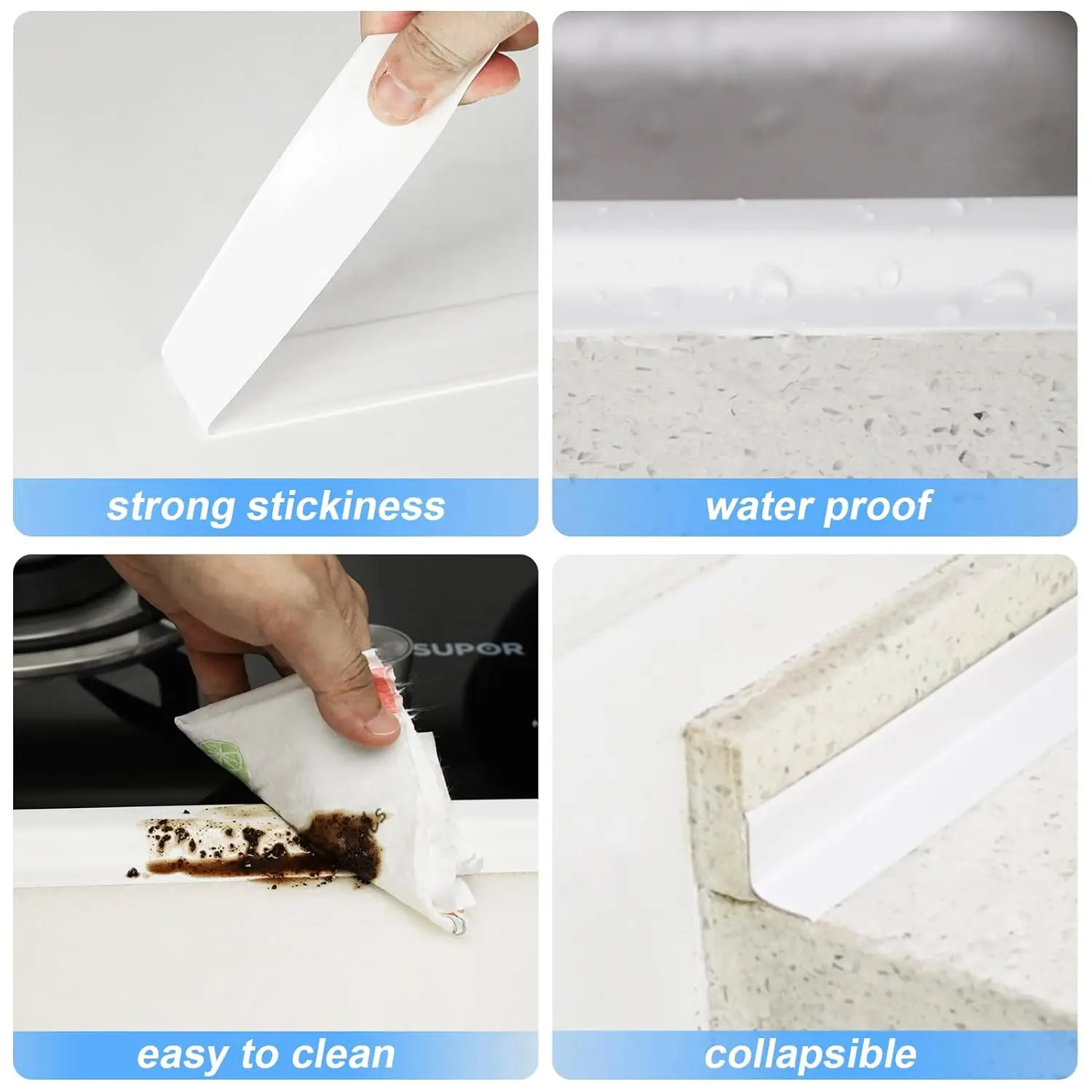 strong stickiness

water proof

SUPOR

easy to clean

collapsible